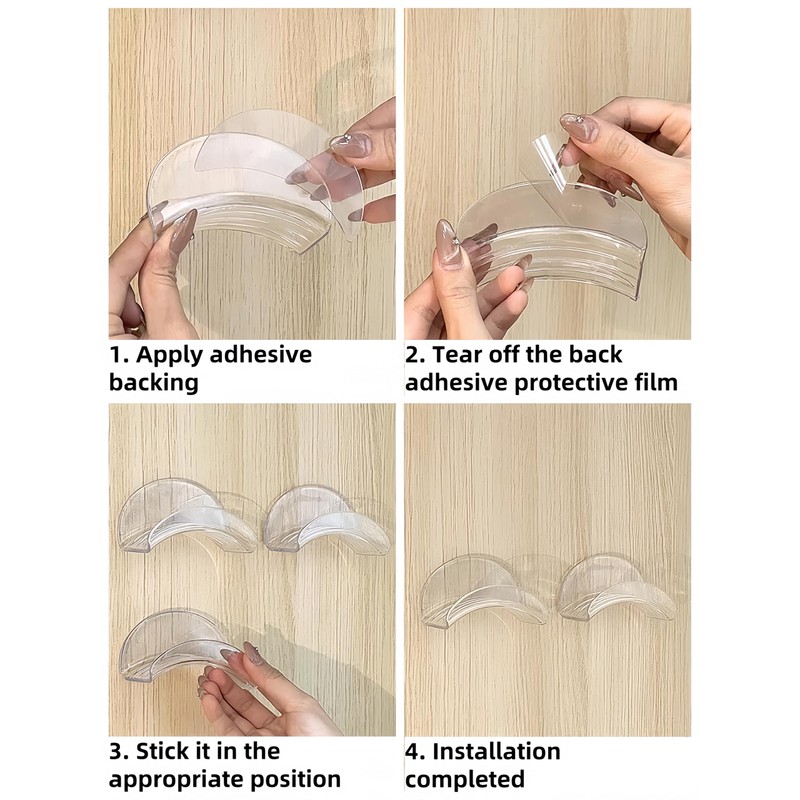 1. Apply adhesive backing

2. Tear off the back adhesive protective film

3. Stick it in the appropriate position

4. Installation completed