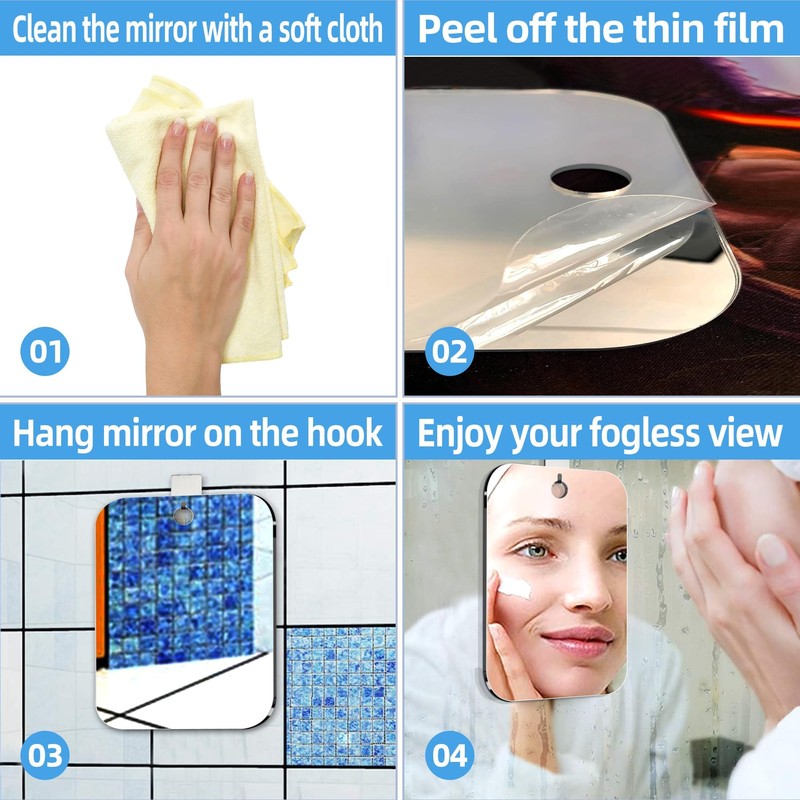 Clean the mirror with a soft cloth

01

Peel off the thin film

02

Hang mirror on the hook

03

Enjoy your fogless view

04