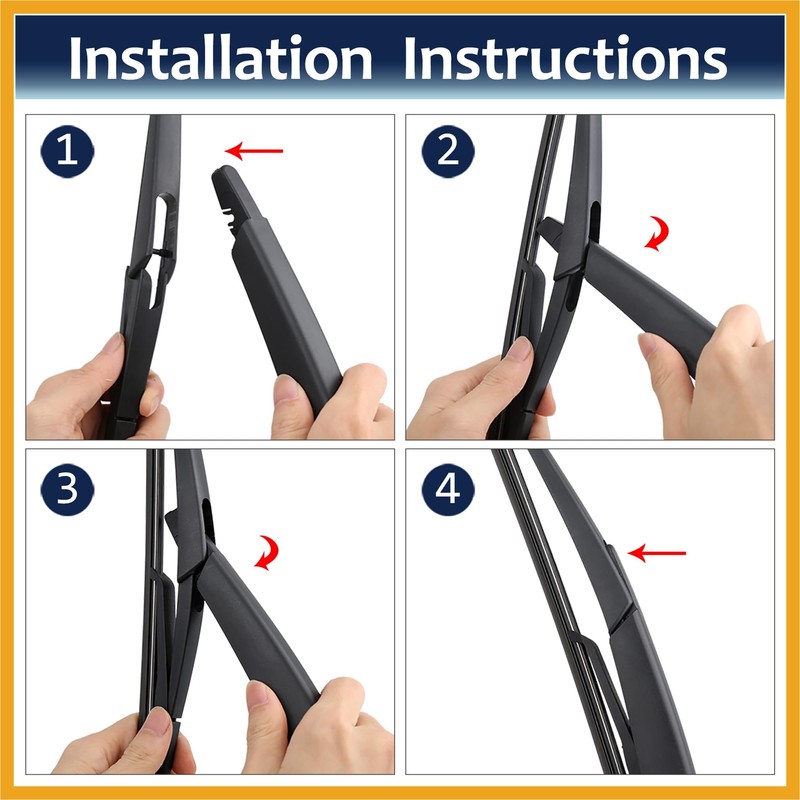 Installation Instructions

1

2

3

4