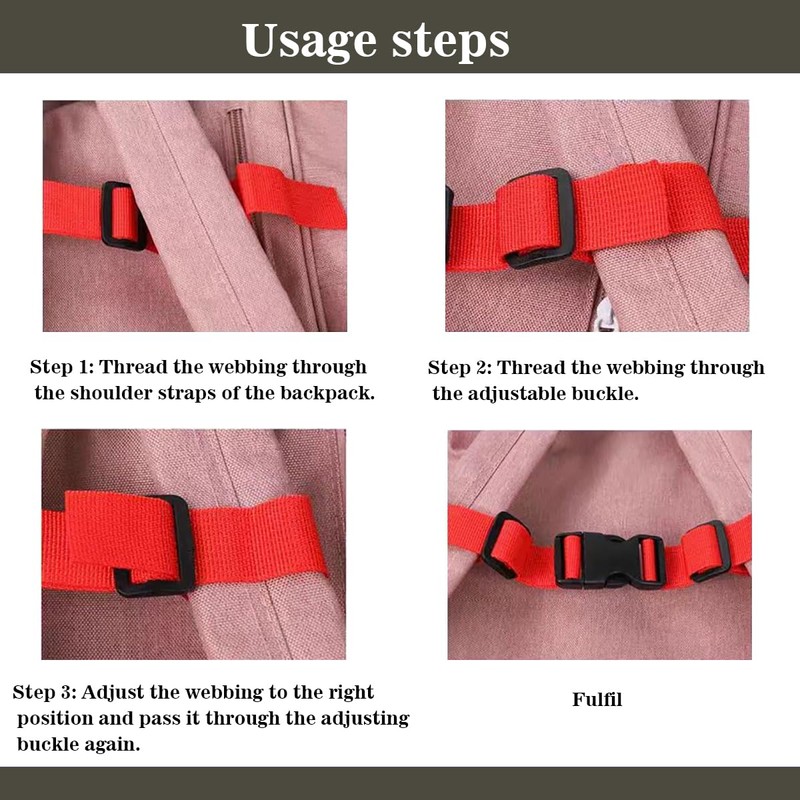 Usage steps

Step 1: Thread the webbing through the shoulder straps of the backpack.

Step 2: Thread the webbing through the adjustable buckle.

Step 3: Adjust the webbing to the right position and pass it through the adjusting buckle again.

Fulfil