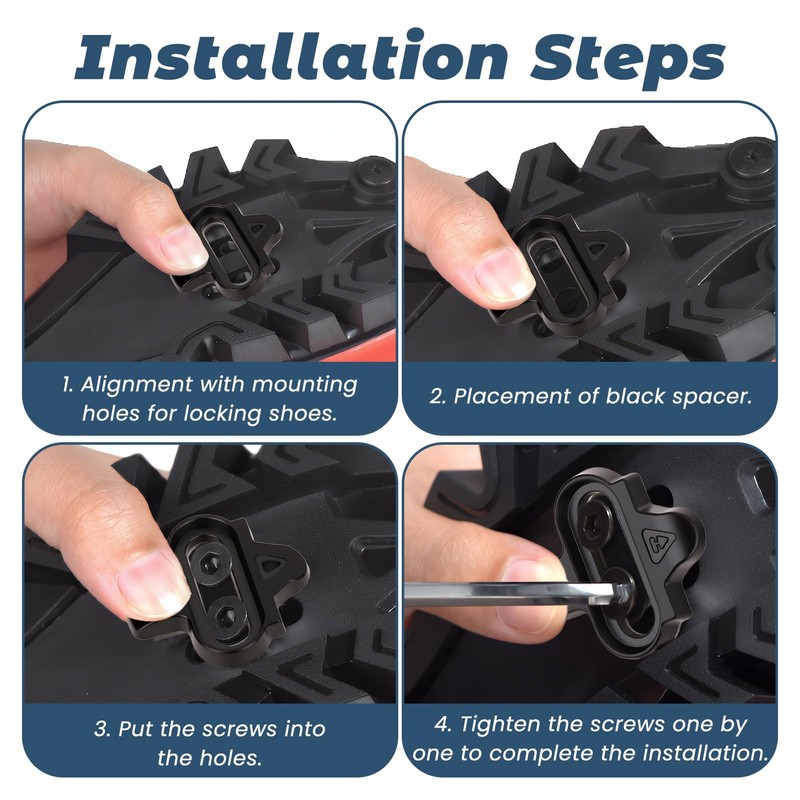 Installation Steps

1. Alignment with mounting holes for locking shoes.

2. Placement of black spacer.

3. Put the screws into the holes.

4. Tighten the screws one by one to complete the installation.