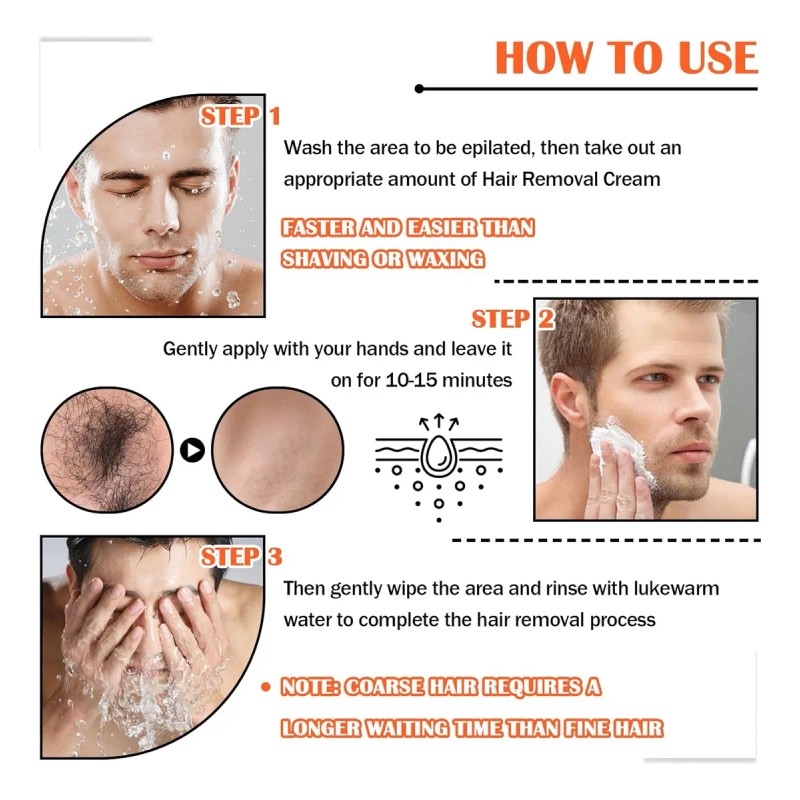 HOW TO USE

STEP 1

Wash the area to be epilated, then take out an appropriate amount of Hair Removal Cream

FASTER AND EASIER THAN SHAVING OR WAXING

STEP 2

Gently apply with your hands and leave it on for 10-15 minutes

STEP 3

Then gently wipe the area and rinse with lukewarm water to complete the hair removal process

• NOTE: COARSE HAIR REQUIRES A LONGER WAITING TIME THAN FINE HAIR