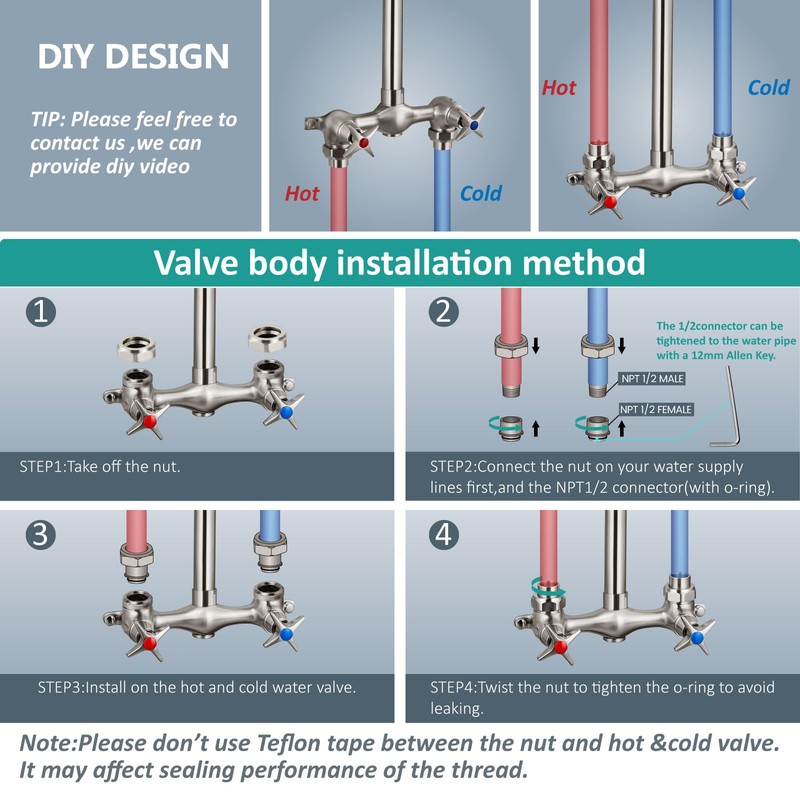 DIY DESIGN

TIP: Please feel free to contact us ,we can provide diy video

Hot

Cold

Hot

Cold

Valve body installation method

1

STEP1:Take off the nut.

2

The 1/2connector can be tightened to the water pipe with a 12mm Allen Key.

NPT 1/2 MALE

NPT 1/2 FEMALE

STEP2:Connect the nut on your water supply lines first,and the NPT1/2 connector(with o-ring).

3

STEP3:Install on the hot and cold water valve.

4

STEP4:Twist the nut to tighten the o-ring to avoid leaking.

Note:Please don't use Teflon tape between the nut and hot &cold valve. It may affect sealing performance of the thread.