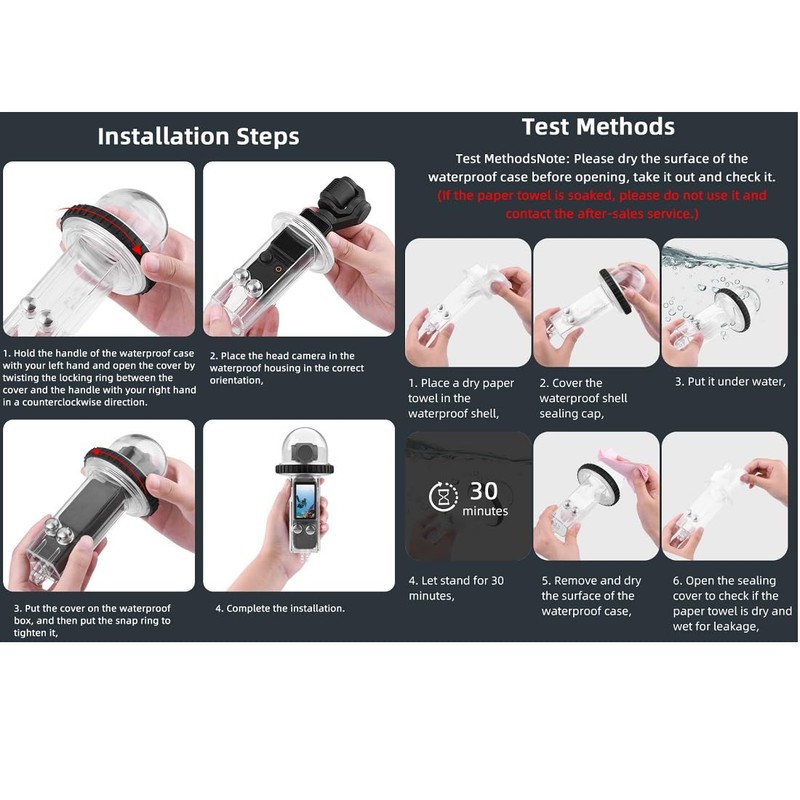 Installation Steps

1. Hold the handle of the waterproof case with your left hand and open the cover by twisting the locking ring between the cover and the handle with your right hand in a counterclockwise direction.

2. Place the head camera in the waterproof housing in the correct orientation,

3. Put the cover on the waterproof box, and then put the snap ring to tighten it,

4. Complete the installation.

Test Methods

Test MethodsNote: Please dry the surface of the waterproof case before opening, take it out and check it. (If the paper towel is soaked, please do not use it and contact the after-sales service.)

1. Place a dry paper towel in the waterproof shell,

2. Cover the waterproof shell sealing cap,

3. Put it under water,

30 minutes

4. Let stand for 30 minutes,

5. Remove and dry the surface of the waterproof case,

6. Open the sealing cover to check if the paper towel is dry and wet for leakage,