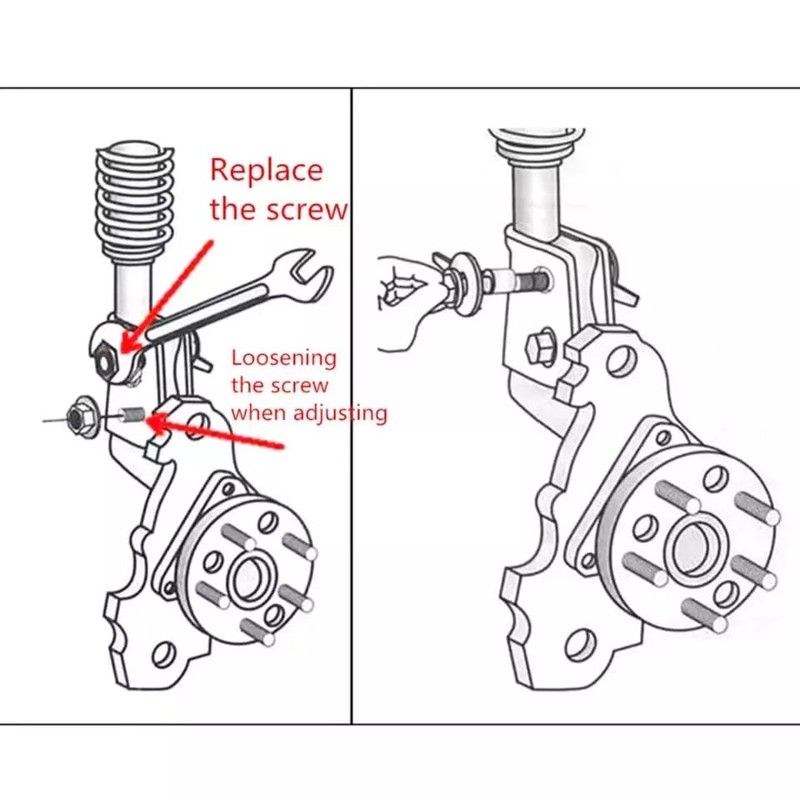 Replace the screw

Loosening the screw when adjusting