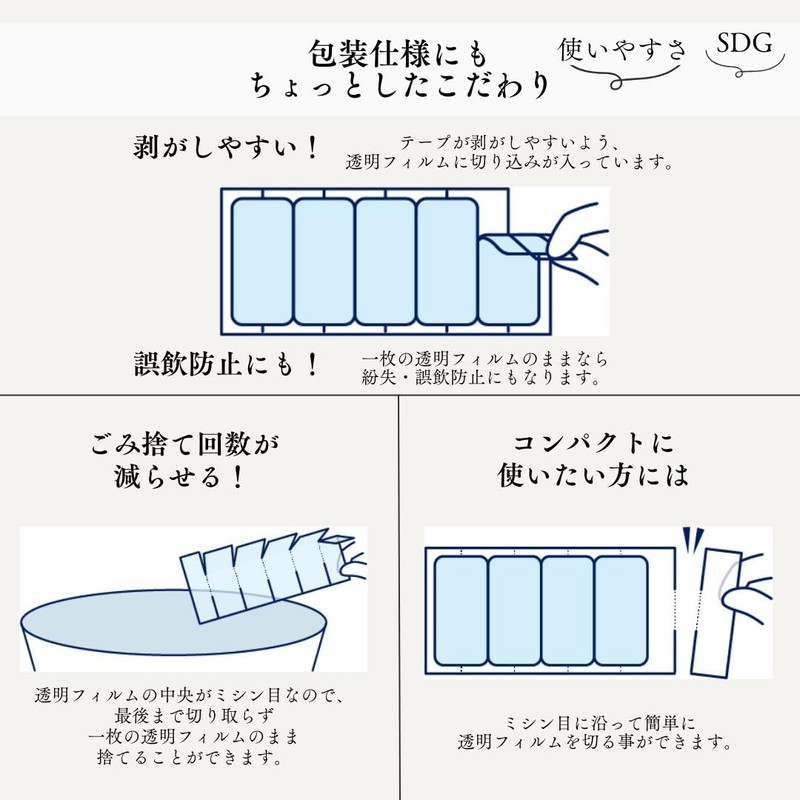 包装仕様にも
ちょっとしたこだわり

使いやすさ

SDG

剥がしやすい！

テープが剥がしやすいよう、
透明フィルムに切り込みが入っています。

誤飲防止にも！

一枚の透明フィルムのままなら
紛失・誤飲防止にもなります。

ごみ捨て回数が
減らせる！

透明フィルムの中央がミシン目なので、
最後まで切り取らず
一枚の透明フィルムのまま
捨てることができます。

コンパクトに
使いたい方には

ミシン目に沿って簡単に
透明フィルムを切る事ができます。