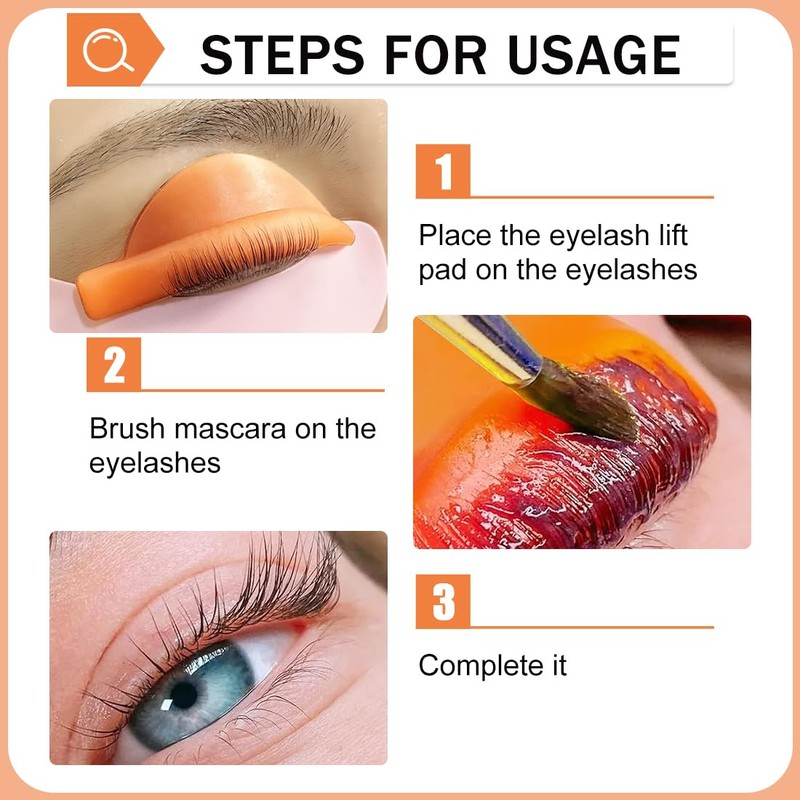 STEPS FOR USAGE

1

Place the eyelash lift pad on the eyelashes

2

Brush mascara on the eyelashes

3

Complete it