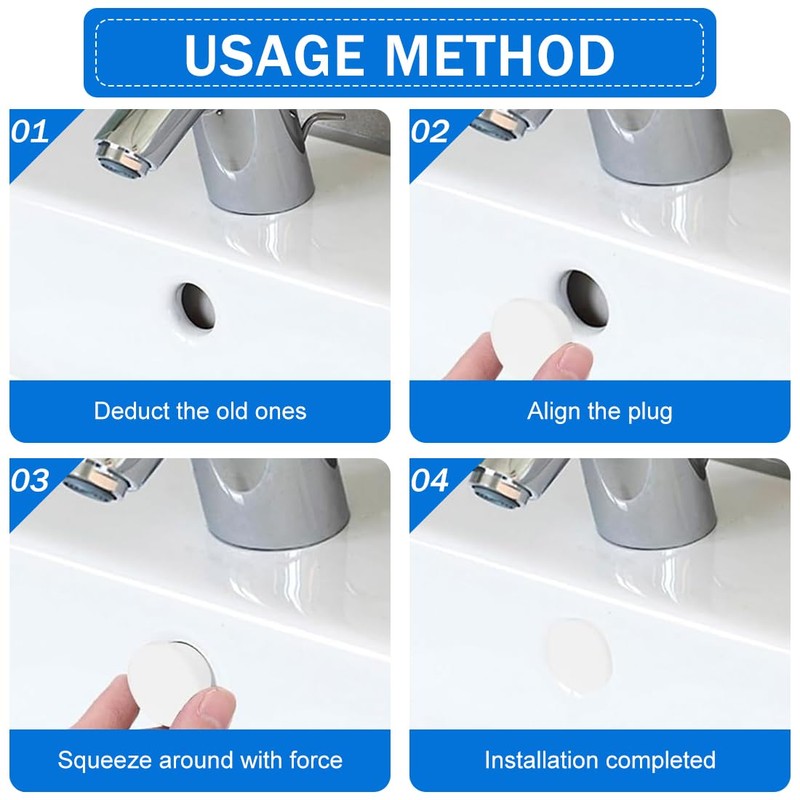 USAGE METHOD

01

Deduct the old ones

02

Align the plug

03

Squeeze around with force

04

Installation completed