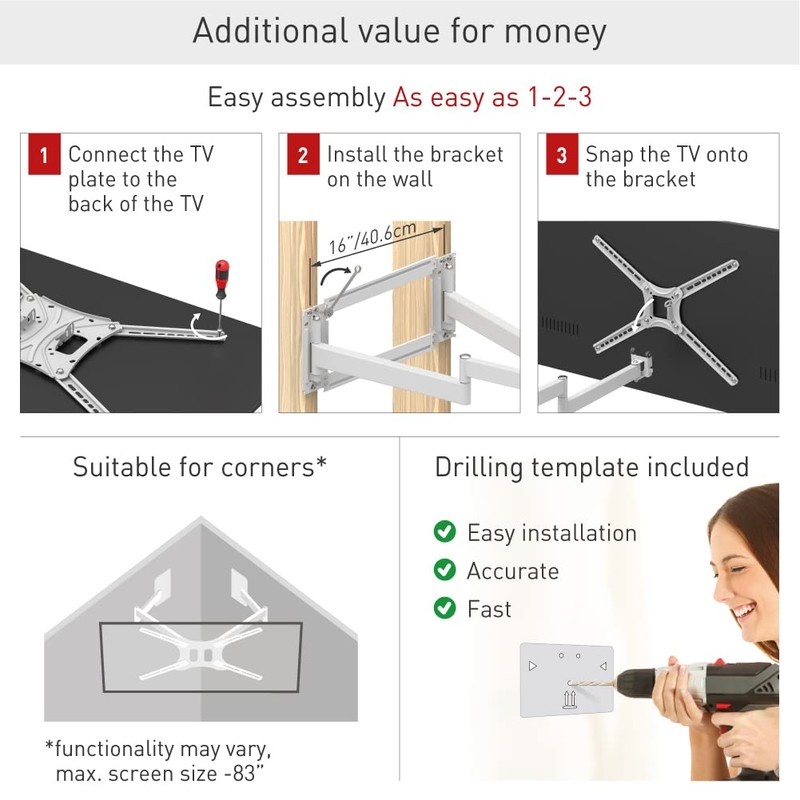 Additional value for money

Easy assembly As easy as 1-2-3

1 Connect the TV plate to the back of the TV

2 Install the bracket on the wall

16"/40.6cm

3 Snap the TV onto the bracket

Suitable for corners*

*functionality may vary, max. screen size -83"

Drilling template included

Easy installation

Accurate

Fast