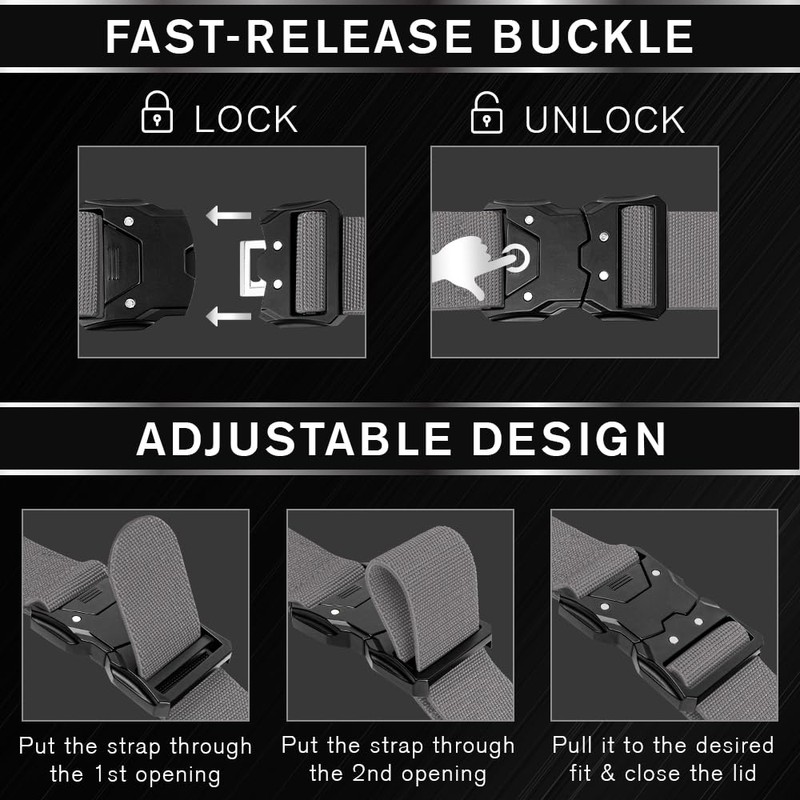 FAST-RELEASE BUCKLE

LOCK

UNLOCK

ADJUSTABLE DESIGN

Put the strap through the 1st opening

Put the strap through the 2nd opening

Pull it to the desired fit & close the lid