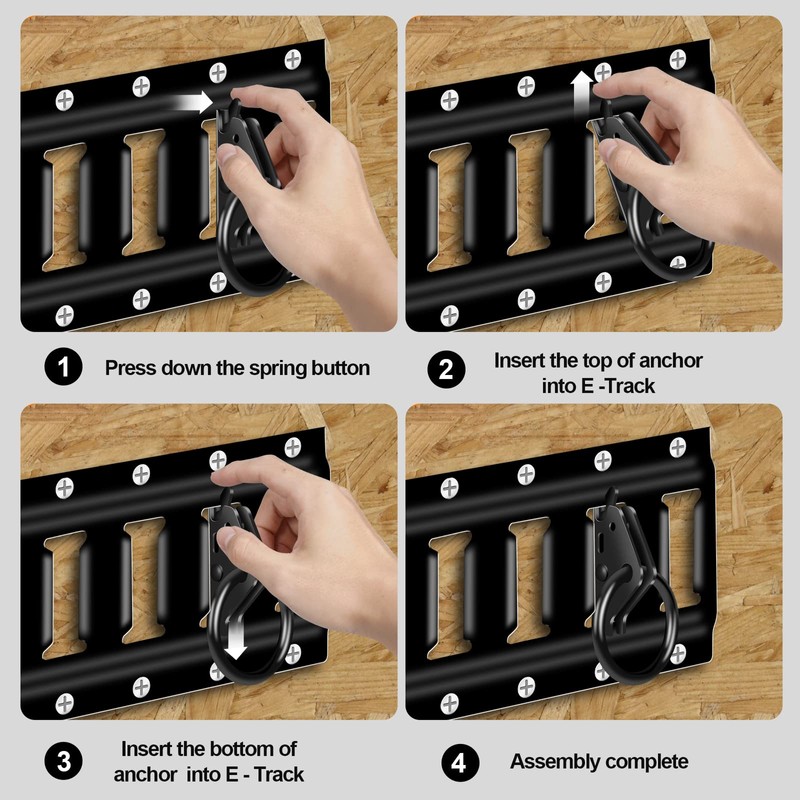 1 Press down the spring button

2 Insert the top of anchor into E -Track

3 Insert the bottom of anchor into E - Track

4 Assembly complete