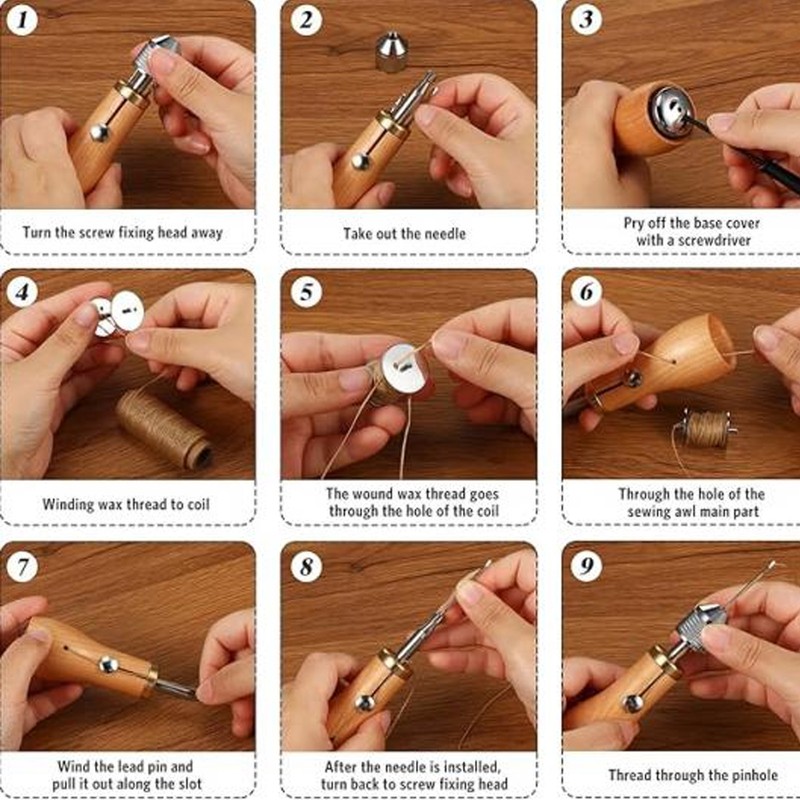 1
Turn the screw fixing head away

2
Take out the needle

3
Pry off the base cover with a screwdriver

4
Winding wax thread to coil

5
The wound wax thread goes through the hole of the coil

6
Through the hole of the sewing awl main part

7
Wind the lead pin and pull it out along the slot

8
After the needle is installed, turn back to screw fixing head

9
Thread through the pinhole