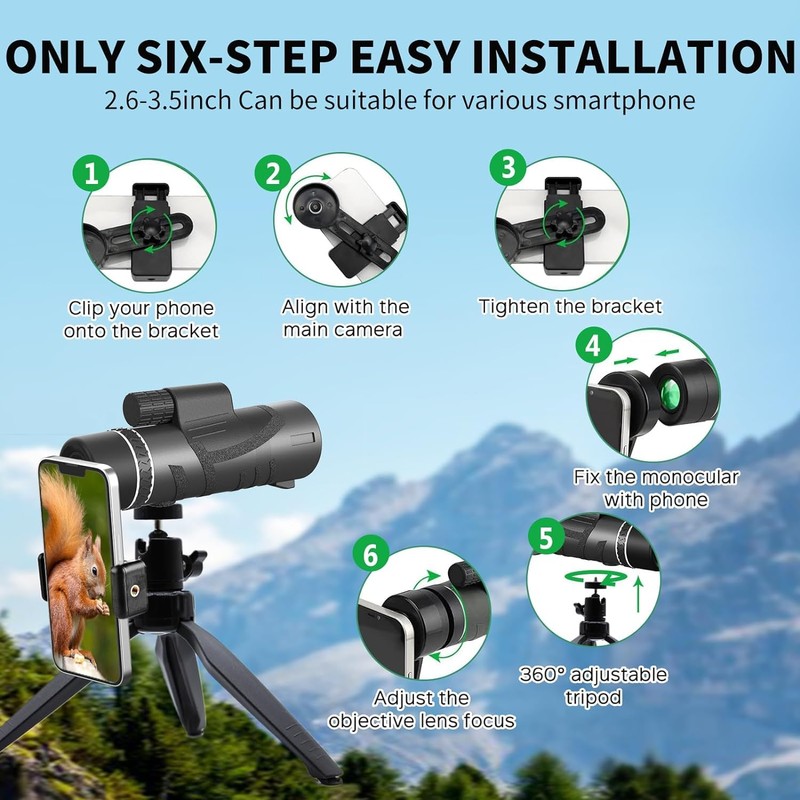 ONLY SIX-STEP EASY INSTALLATION

2.6-3.5inch Can be suitable for various smartphone

1
Clip your phone onto the bracket

2
Align with the main camera

3
Tighten the bracket

4
Fix the monocular with phone

5
360° adjustable tripod

6
Adjust the objective lens focus