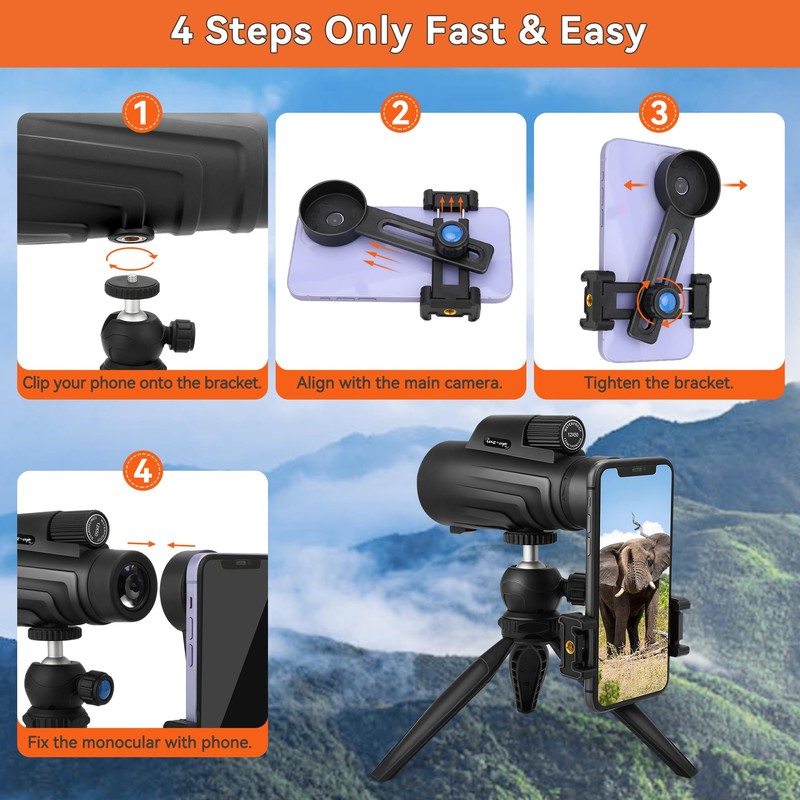 4 Steps Only Fast & Easy

1

Clip your phone onto the bracket.

2

Align with the main camera.

3

Tighten the bracket.

4

Fix the monocular with phone.

12X50