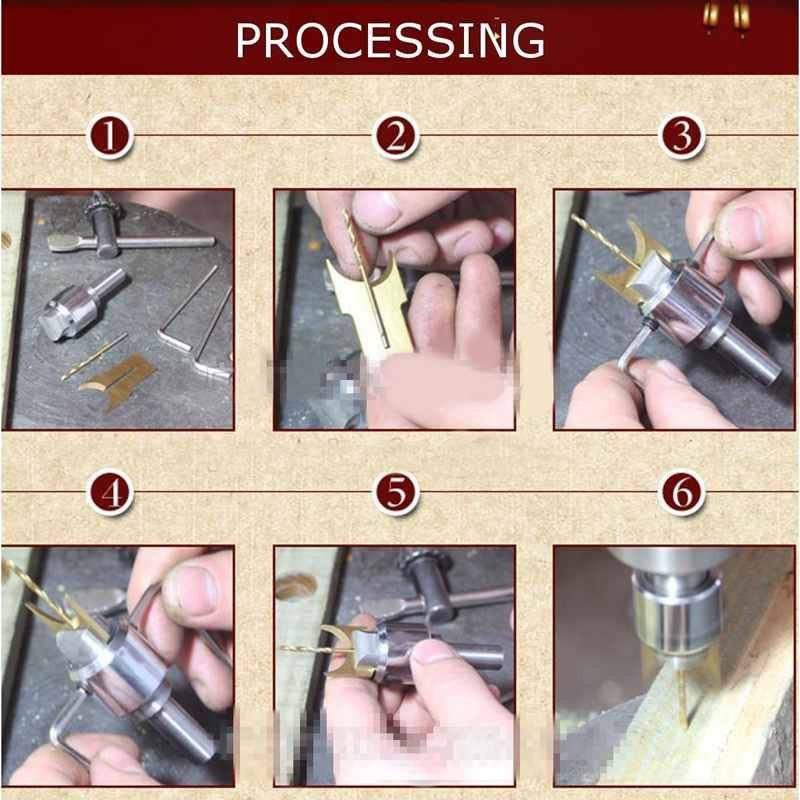 PROCESSING

1

2

3

4

5

6