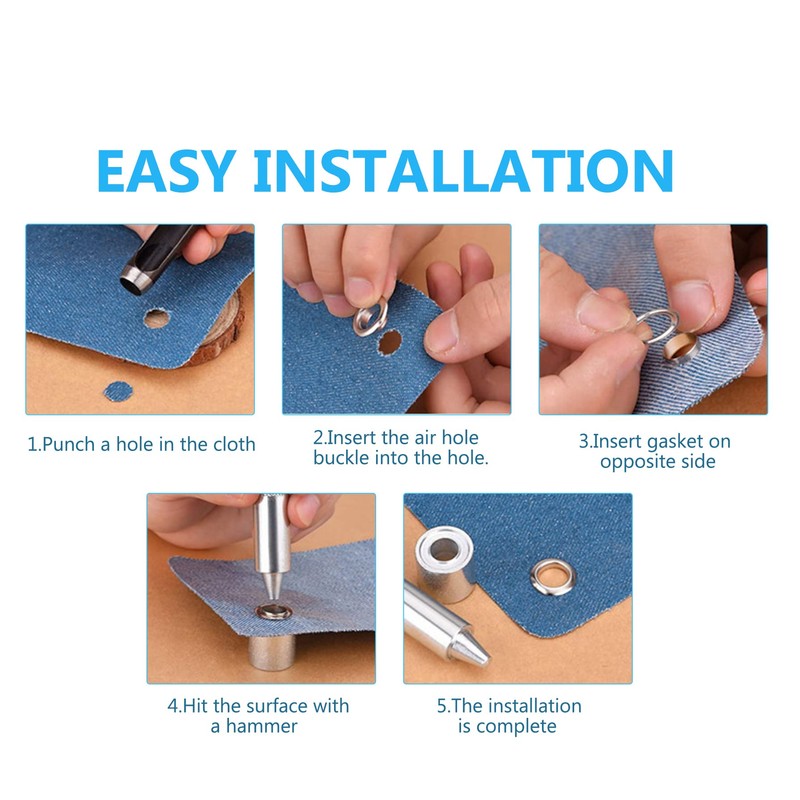 EASY INSTALLATION

1.Punch a hole in the cloth

2.Insert the air hole buckle into the hole.

3.Insert gasket on opposite side

4.Hit the surface with a hammer

5.The installation is complete