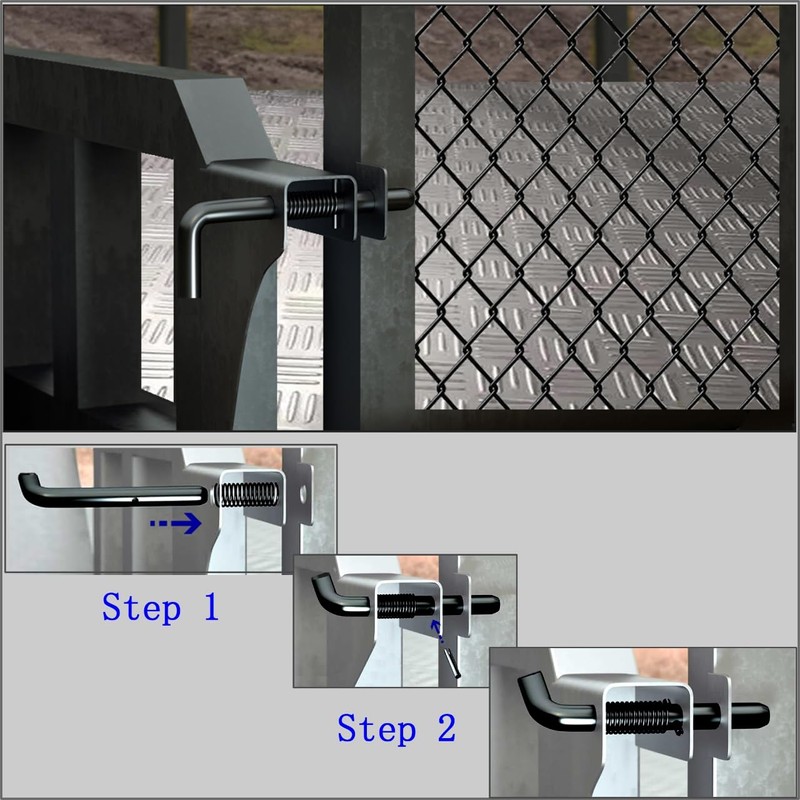 Step 1

Step 2