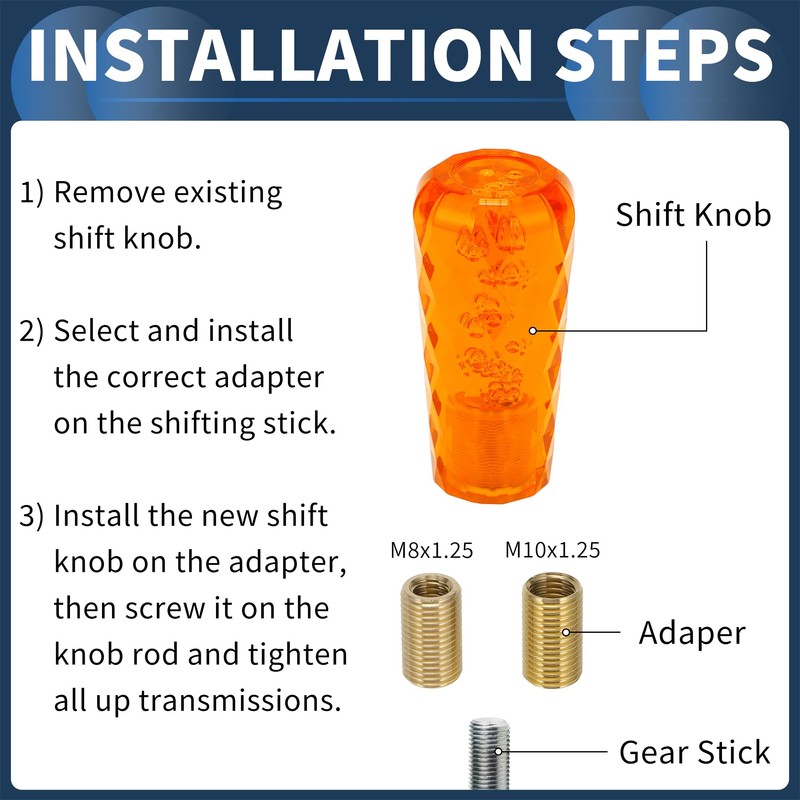 INSTALLATION STEPS

1) Remove existing shift knob.

2) Select and install the correct adapter on the shifting stick.

3) Install the new shift knob on the adapter, then screw it on the knob rod and tighten all up transmissions.

Shift Knob

M8x1.25

M10x1.25

Adaper

Gear Stick