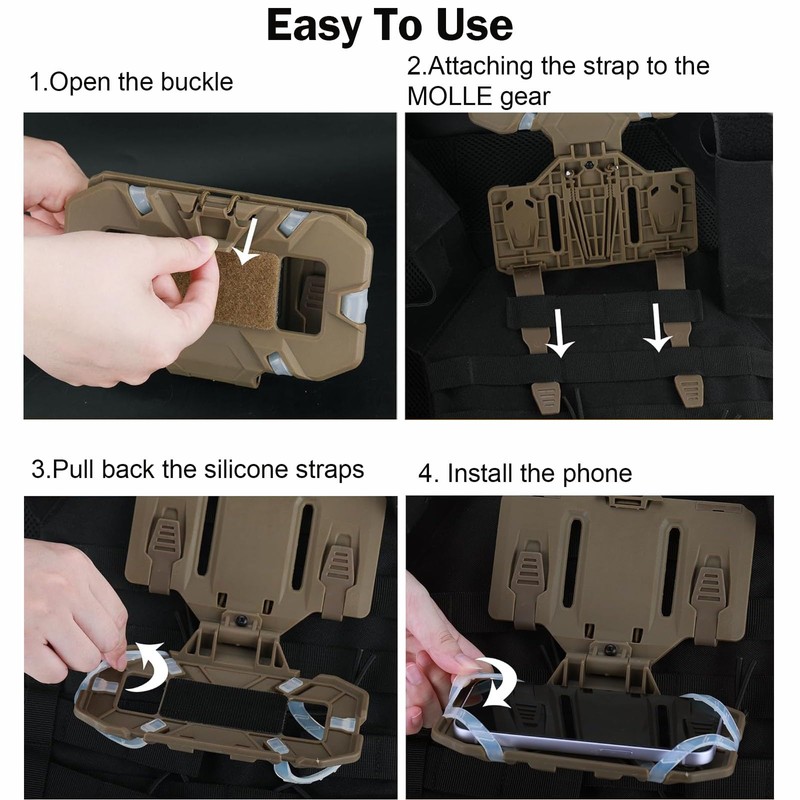 Easy To Use

1.Open the buckle

2.Attaching the strap to the MOLLE gear

3.Pull back the silicone straps

4. Install the phone