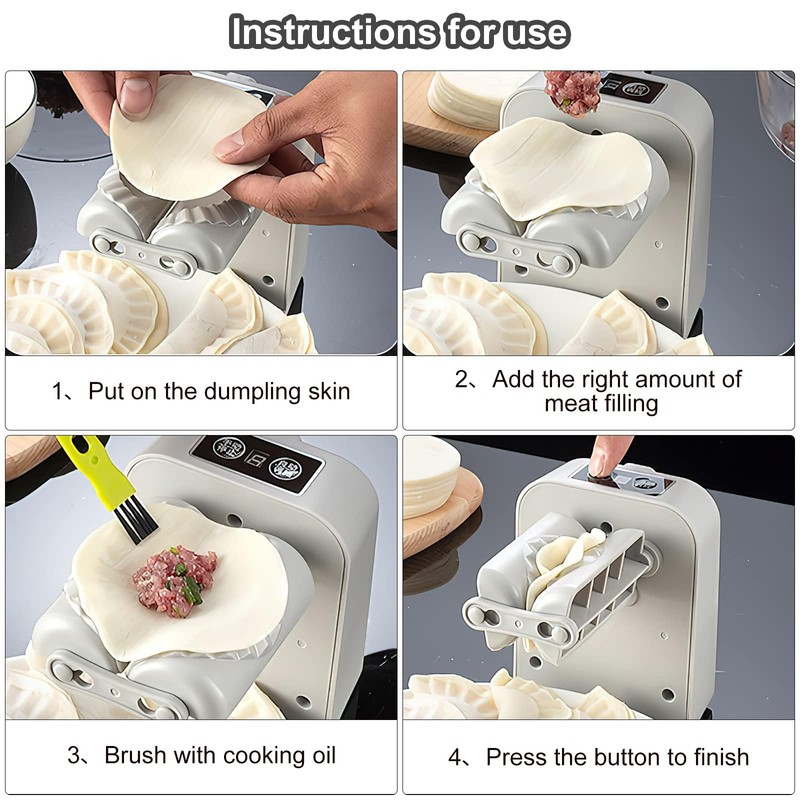 Instructions for use

1、Put on the dumpling skin

2、Add the right amount of meat filling

3、Brush with cooking oil

4、Press the button to finish