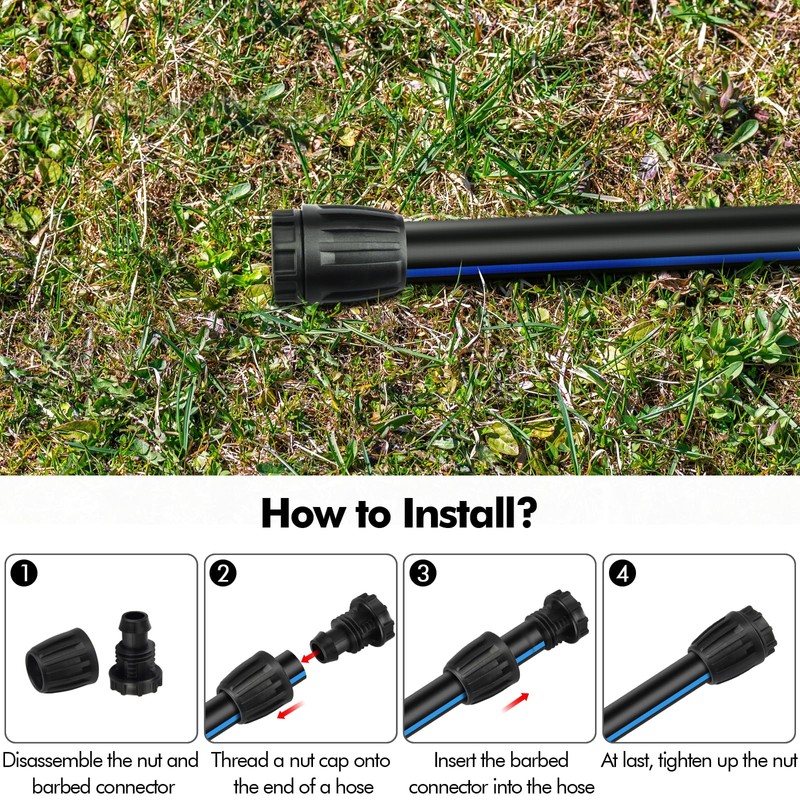 How to Install?

1
Disassemble the nut and barbed connector

2
Thread a nut cap onto the end of a hose

3
Insert the barbed connector into the hose

4
At last, tighten up the nut