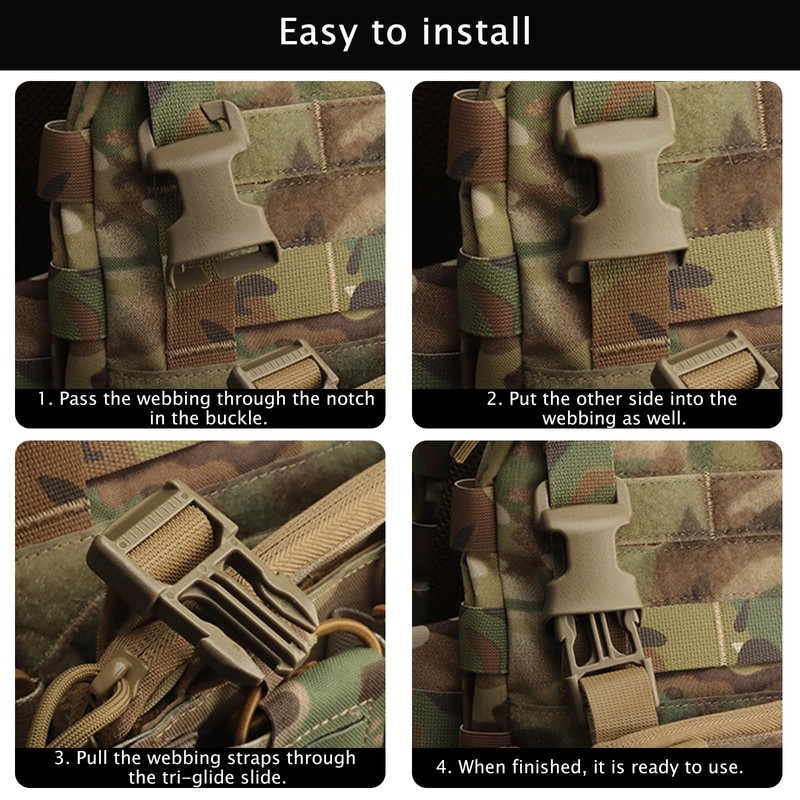 Easy to install

1. Pass the webbing through the notch in the buckle.

2. Put the other side into the webbing as well.

3. Pull the webbing straps through the tri-glide slide.

4. When finished, it is ready to use.