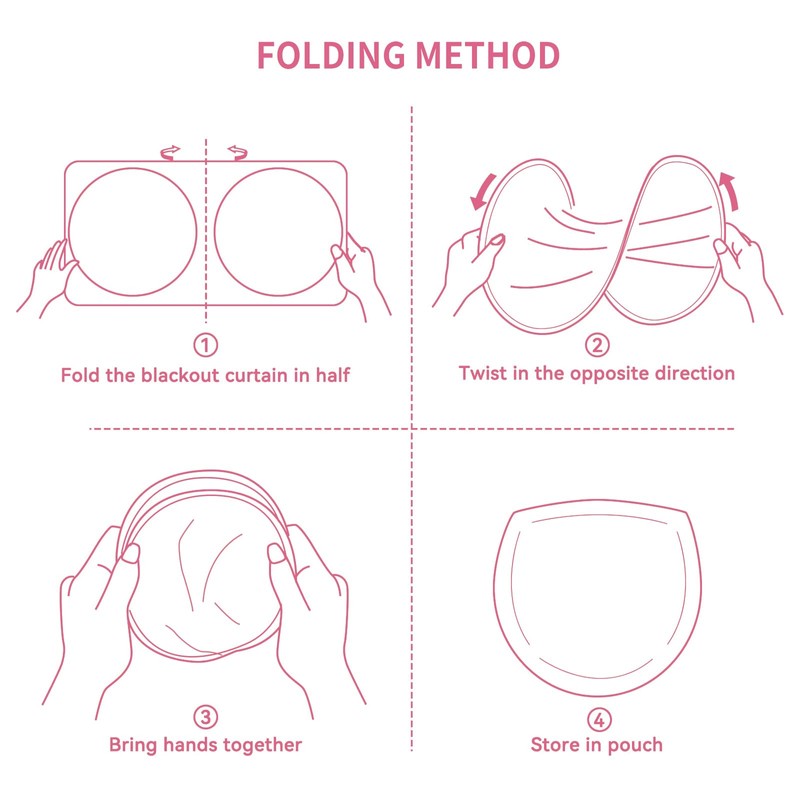 FOLDING METHOD

①
Fold the blackout curtain in half

②
Twist in the opposite direction

③
Bring hands together

④
Store in pouch