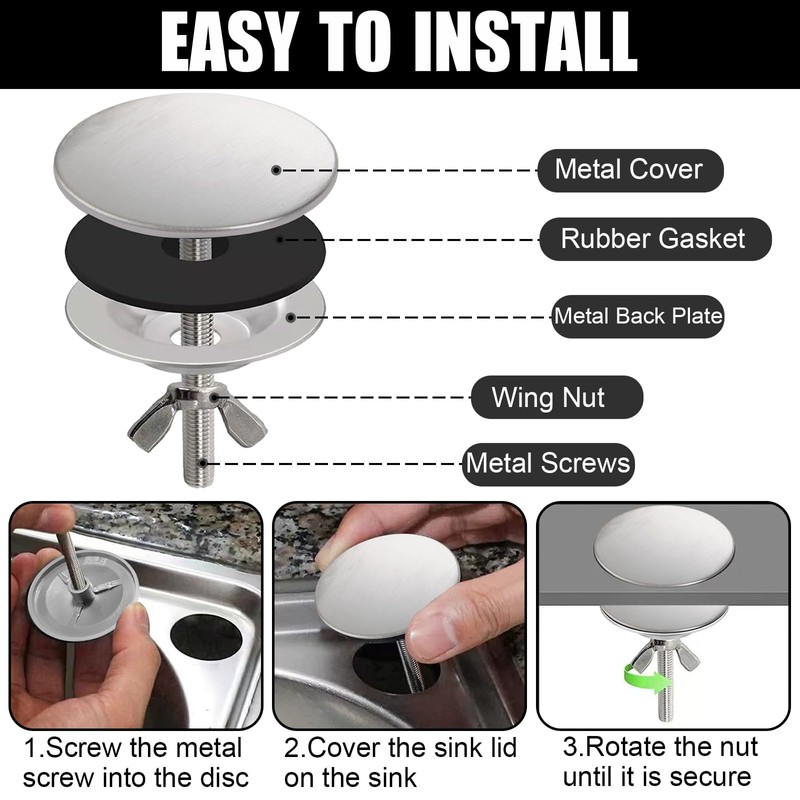 EASY TO INSTALL

Metal Cover

Rubber Gasket

Metal Back Plate

Wing Nut

Metal Screws

1.Screw the metal screw into the disc

2.Cover the sink lid on the sink

3.Rotate the nut until it is secure