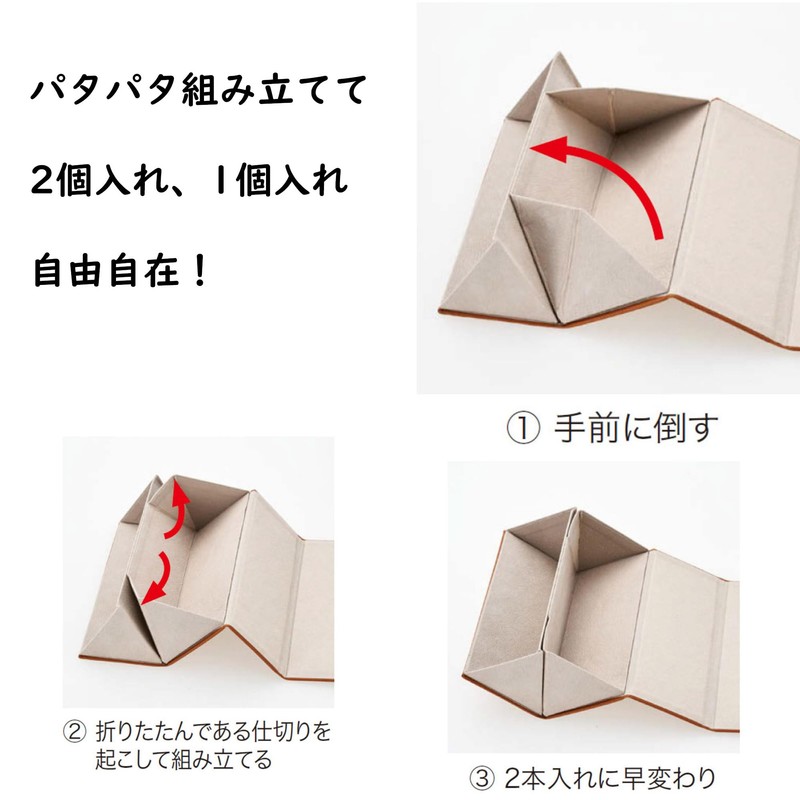 パタパタ組み立てて

2個入れ、1個入れ

自由自在！

① 手前に倒す

② 折りたたんである仕切りを起こして組み立てる

③ 2本入れに早変わり