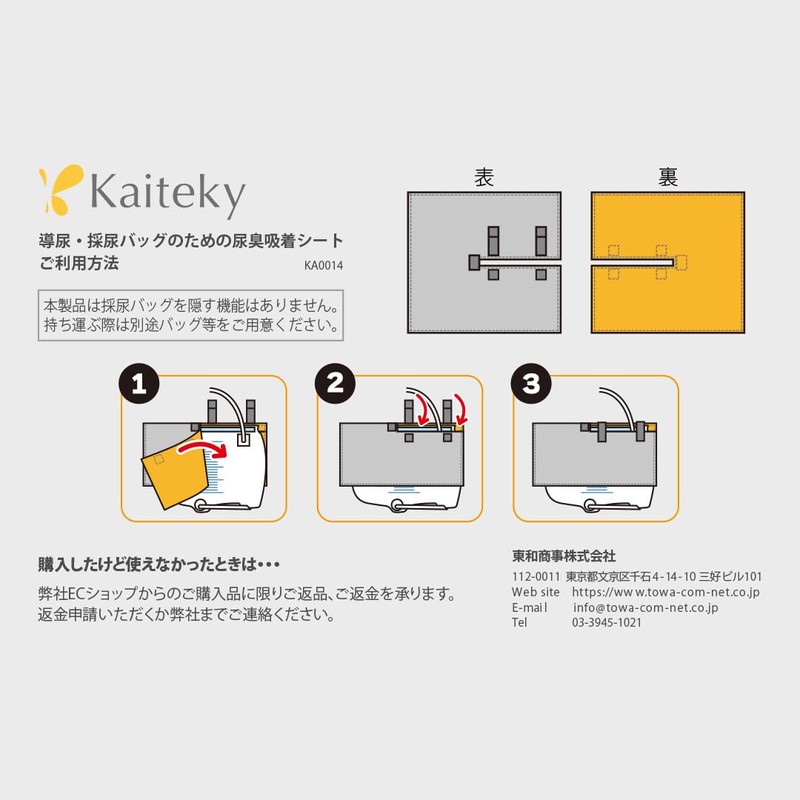 Kaiteky

導尿・採尿バッグのための尿臭吸着シート
ご利用方法

KA0014

本製品は採尿バッグを隠す機能はありません。
持ち運ぶ際は別途バッグ等をご用意ください。

表

裏

1

2

3

購入したけど使えなかったときは・・・

弊社ECショップからのご購入品に限りご返品、ご返金を承ります。
返金申請いただくか弊社までご連絡ください。

東和商事株式会社

112-0011 東京都文京区千石4-14-10 三好ビル101
Web site https://www.towa-com-net.co.jp
E-mail info@towa-com-net.co.jp
Tel 03-3945-1021