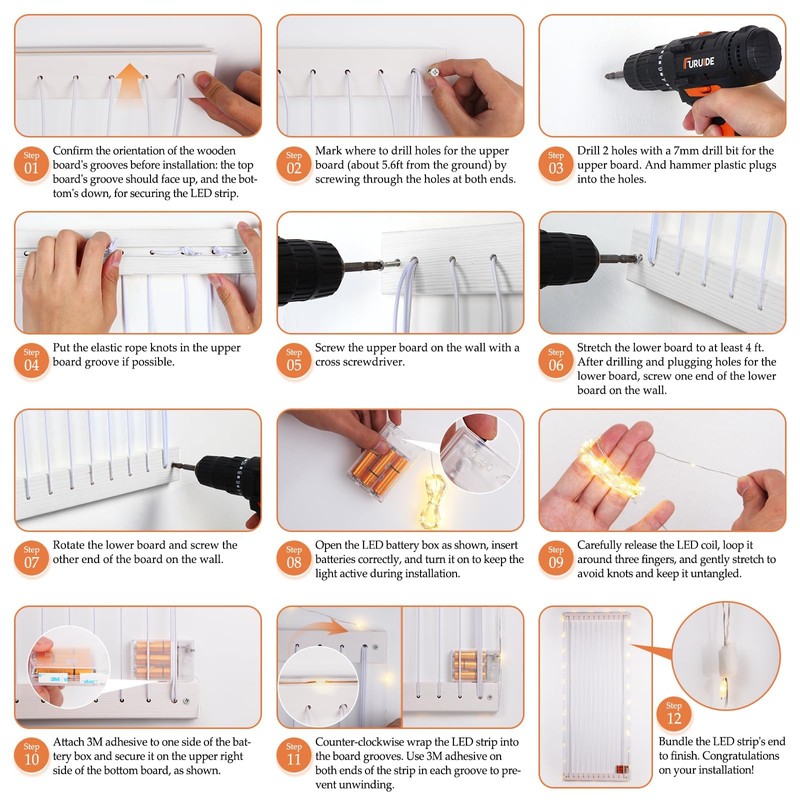 FURUIDE

Step 01 Confirm the orientation of the wooden board's grooves before installation: the top board's groove should face up, and the bottom's down, for securing the LED strip.

Step 02 Mark where to drill holes for the upper board (about 5.6ft from the ground) by screwing through the holes at both ends.

Step 03 Drill 2 holes with a 7mm drill bit for the upper board. And hammer plastic plugs into the holes.

Step 04 Put the elastic rope knots in the upper board groove if possible.

Step 05 Screw the upper board on the wall with a cross screwdriver.

Step 06 Stretch the lower board to at least 4 ft. After drilling and plugging holes for the lower board, screw one end of the lower board on the wall.

Step 07 Rotate the lower board and screw the other end of the board on the wall.

Step 08 Open the LED battery box as shown, insert batteries correctly, and turn it on to keep the light active during installation.

Step 09 Carefully release the LED coil, loop it around three fingers, and gently stretch to avoid knots and keep it untangled.

3M

Step 10 Attach 3M adhesive to one side of the battery box and secure it on the upper right side of the bottom board, as shown.

Step 11 Counter-clockwise wrap the LED strip into the board grooves. Use 3M adhesive on both ends of the strip in each groove to prevent unwinding.

Step 12 Bundle the LED strip's end to finish. Congratulations on your installation!