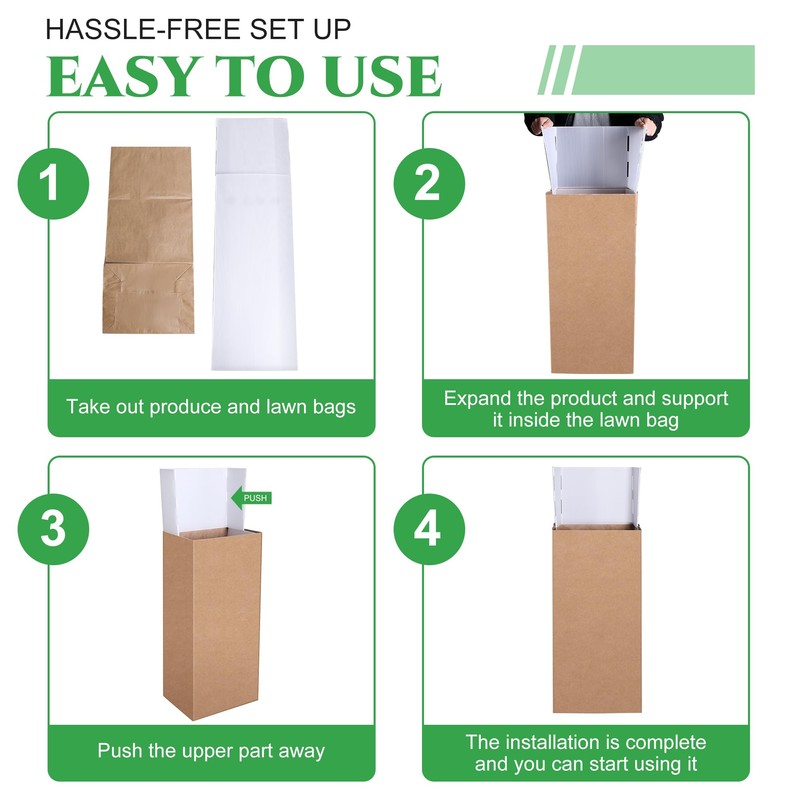 HASSLE-FREE SET UP
EASY TO USE

1
Take out produce and lawn bags

2
Expand the product and support it inside the lawn bag

3
PUSH
Push the upper part away

4
The installation is complete and you can start using it