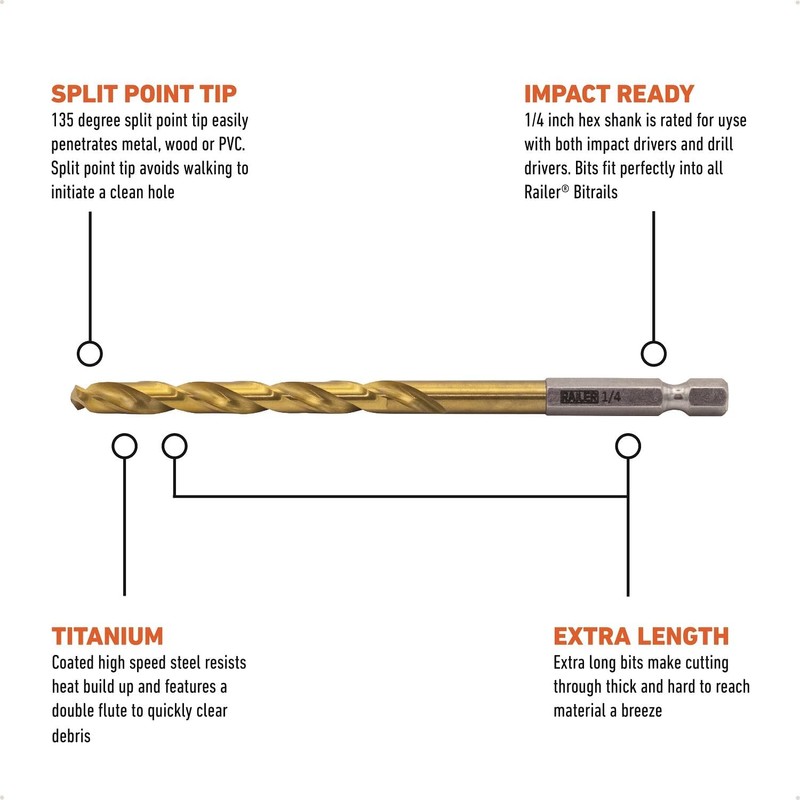 SPLIT POINT TIP
135 degree split point tip easily penetrates metal, wood or PVC. Split point tip avoids walking to initiate a clean hole

IMPACT READY
1/4 inch hex shank is rated for uyse with both impact drivers and drill drivers. Bits fit perfectly into all Railer® Bitrails

RAILER 1/4

TITANIUM
Coated high speed steel resists heat build up and features a double flute to quickly clear debris

EXTRA LENGTH
Extra long bits make cutting through thick and hard to reach material a breeze