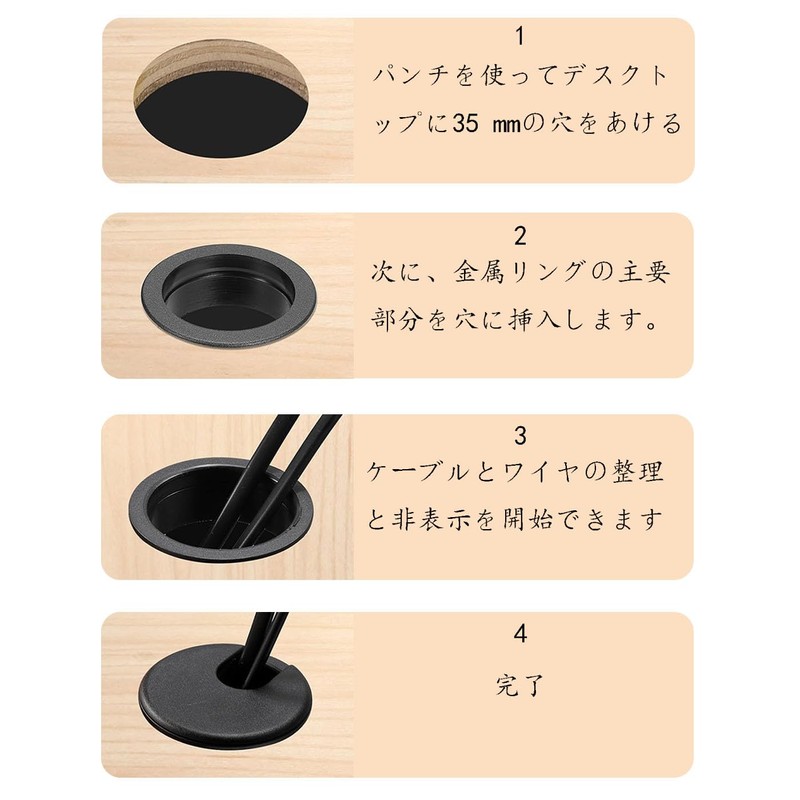 1
パンチを使ってデスクトップに35 mmの穴をあける

2
次に、金属リングの主要部分を穴に挿入します。

3
ケーブルとワイヤの整理と非表示を開始できます

4
完了