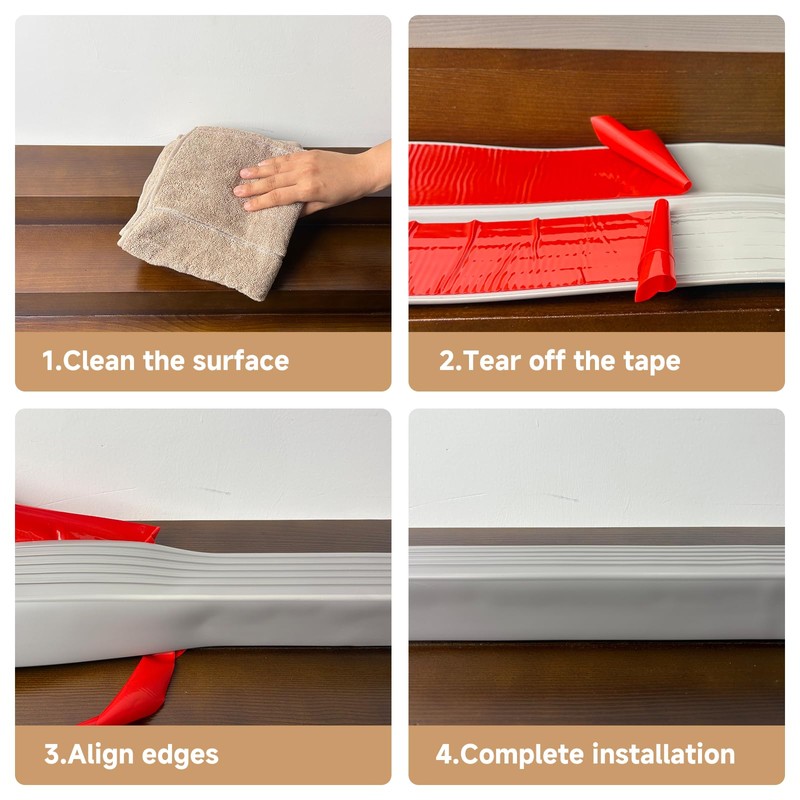 1.Clean the surface

2.Tear off the tape

3.Align edges

4.Complete installation