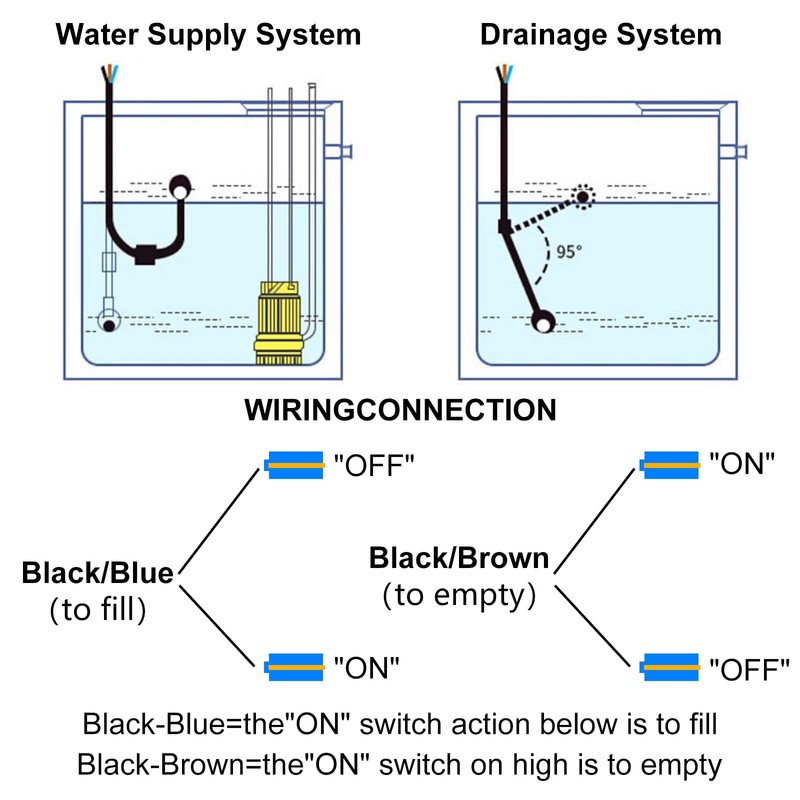 Water Supply System

Drainage System

95°

WIRINGCONNECTION

"OFF"

Black/Blue
(to fill)

"ON"

"ON"

Black/Brown
(to empty)

"OFF"

Black-Blue=the"ON" switch action below is to fill
Black-Brown=the"ON" switch on high is to empty