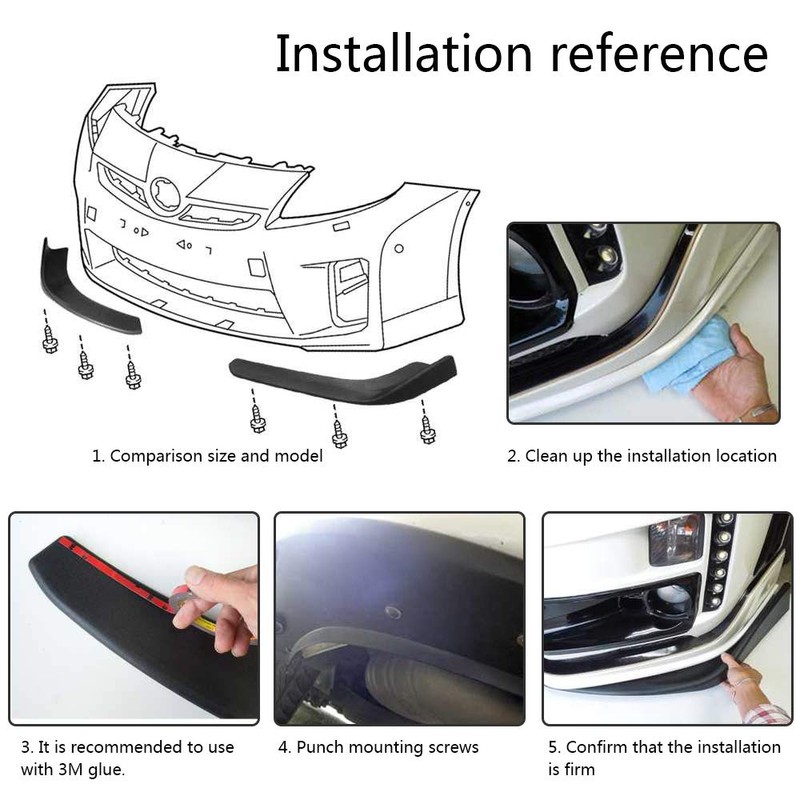 Installation reference

1. Comparison size and model

2. Clean up the installation location

3. It is recommended to use with 3M glue.

4. Punch mounting screws

5. Confirm that the installation is firm