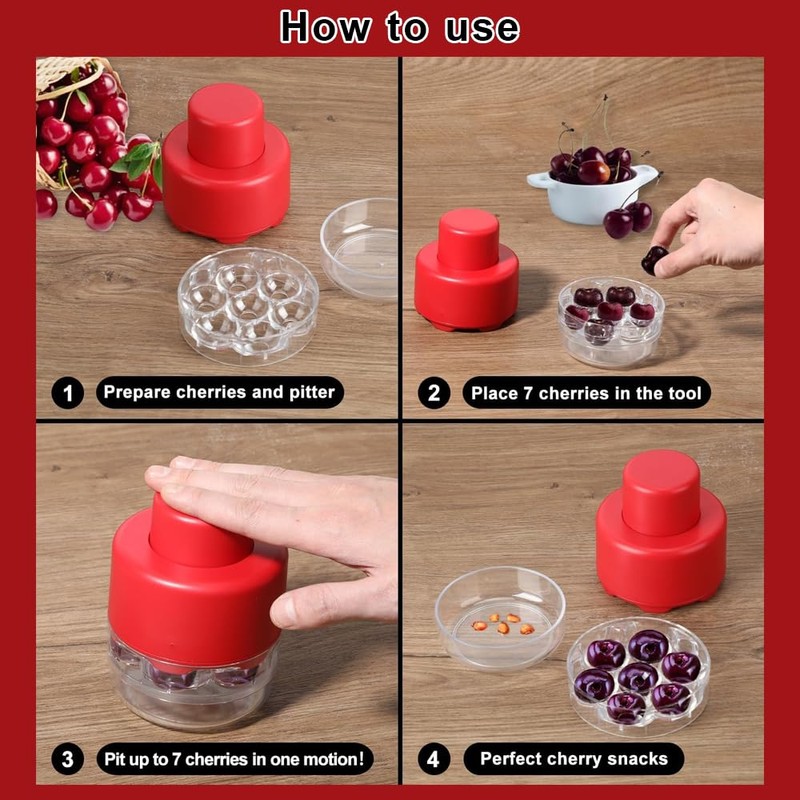 How to use

1 Prepare cherries and pitter

2 Place 7 cherries in the tool

3 Pit up to 7 cherries in one motion!

4 Perfect cherry snacks