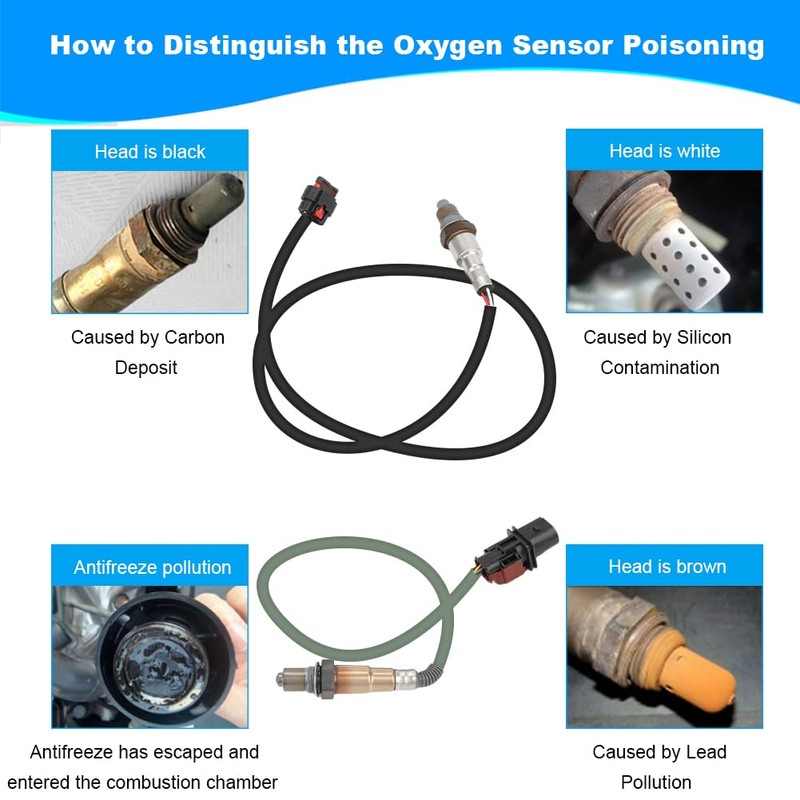 How to Distinguish the Oxygen Sensor Poisoning

Head is black

Caused by Carbon Deposit

Head is white

Caused by Silicon Contamination

Antifreeze pollution

Antifreeze has escaped and entered the combustion chamber

Head is brown

Caused by Lead Pollution