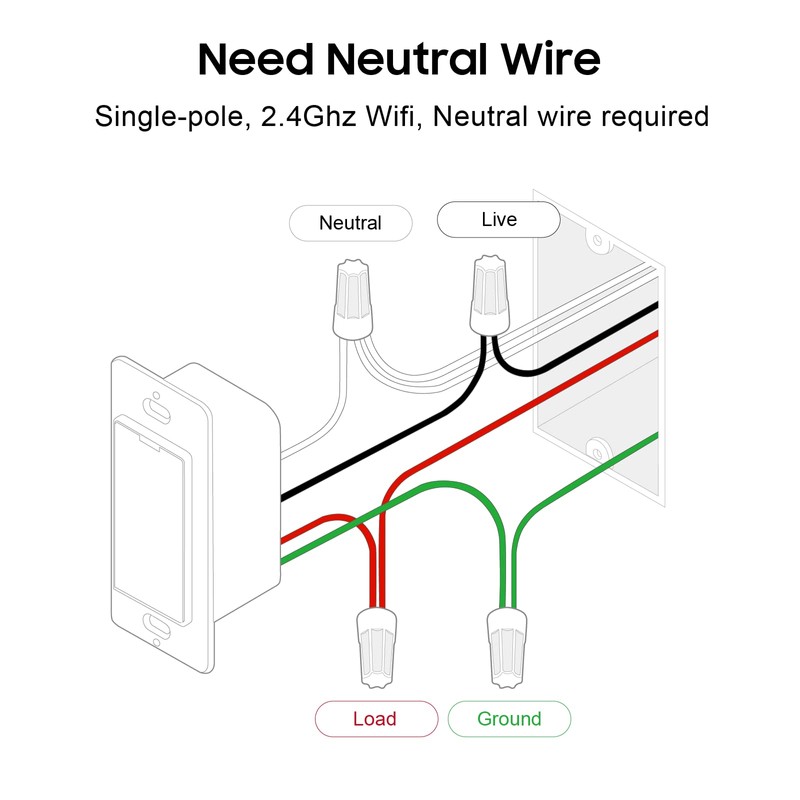 Need Neutral Wire

Single-pole, 2.4Ghz Wifi, Neutral wire required

Neutral

Live

Load

Ground