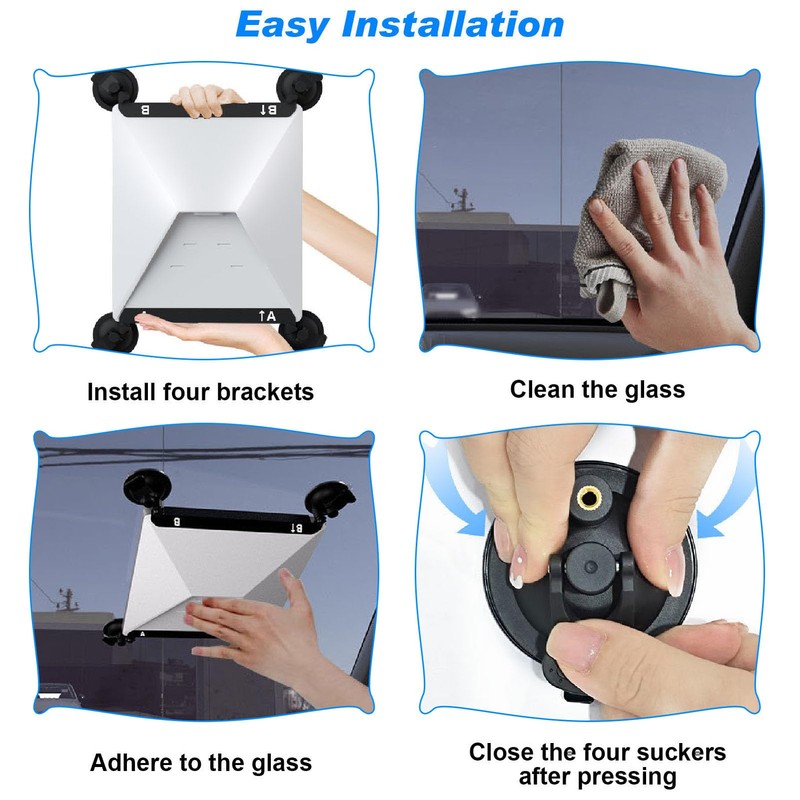 Easy Installation

B B↓

↑A

Install four brackets

Clean the glass

B B↓

Adhere to the glass

Close the four suckers after pressing