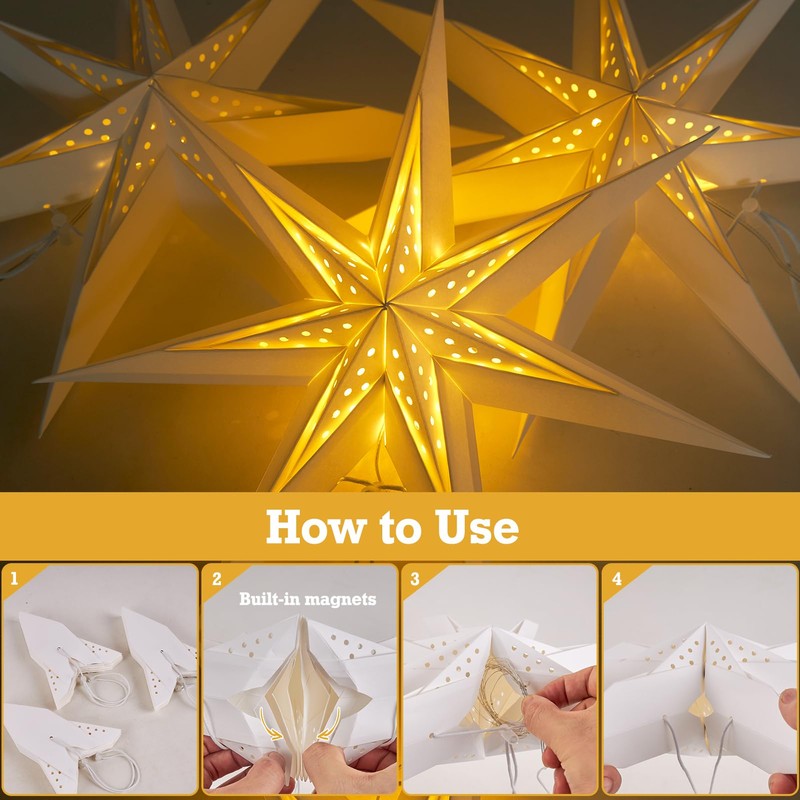 How to Use

1

2
Built-in magnets

3

4