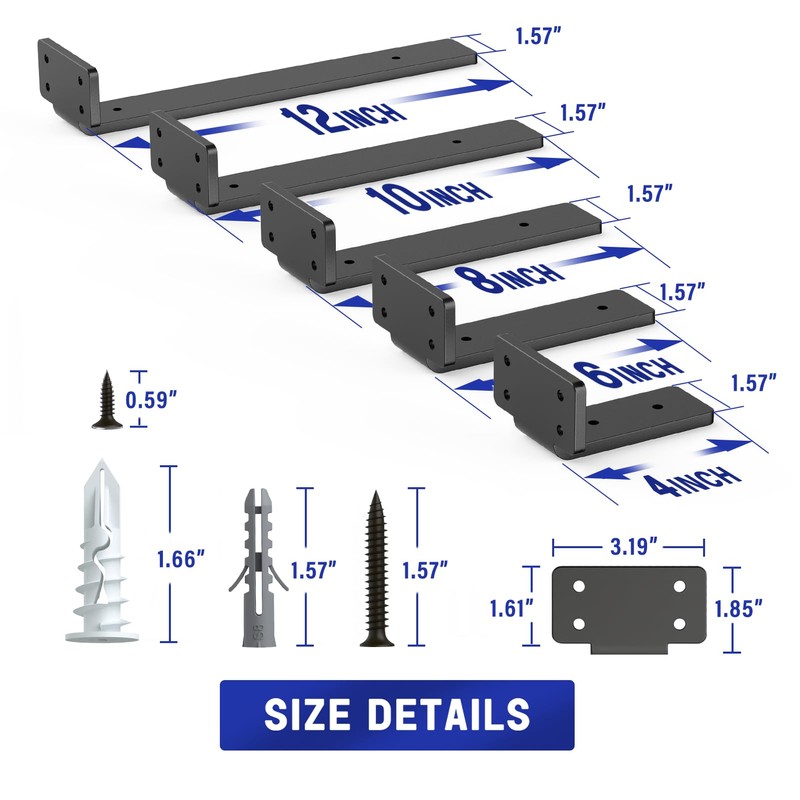 1.57"
12INCH
1.57"
10INCH
1.57"
8INCH
1.57"
6INCH
1.57"
4INCH
0.59"
1.66"
1.57"
1.57"
3.19"
1.61"
1.85"
SIZE DETAILS