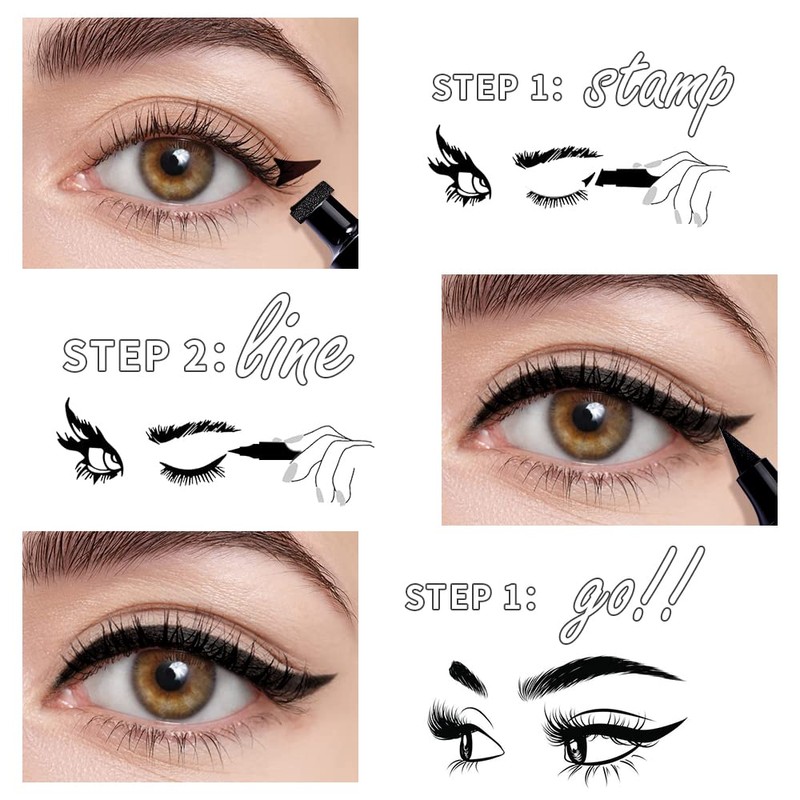 STEP 1: stamp

STEP 2: line

STEP 1: go!!