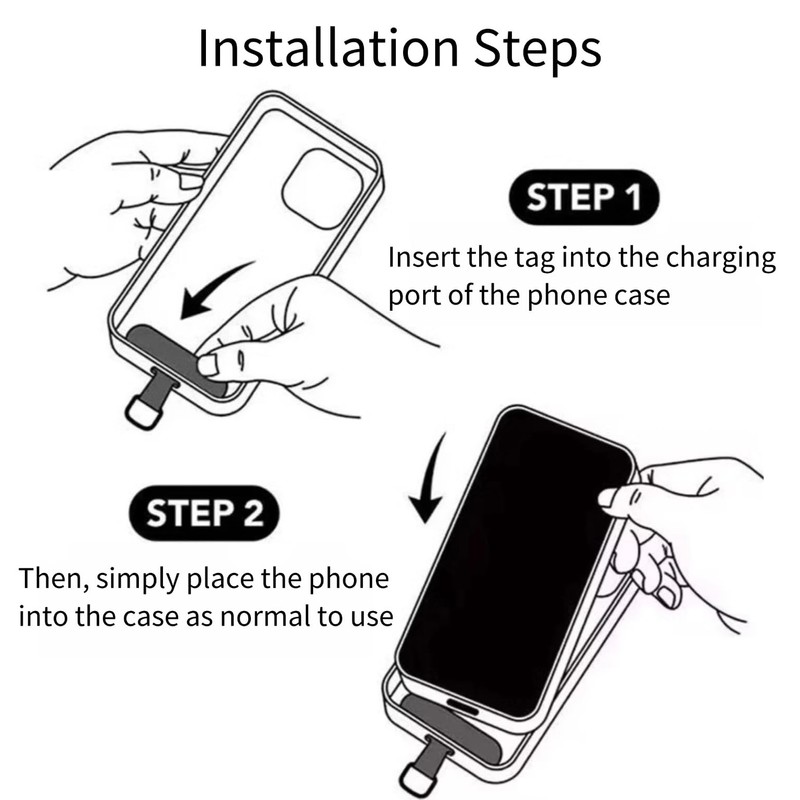 Installation Steps

STEP 1

Insert the tag into the charging port of the phone case

STEP 2

Then, simply place the phone into the case as normal to use