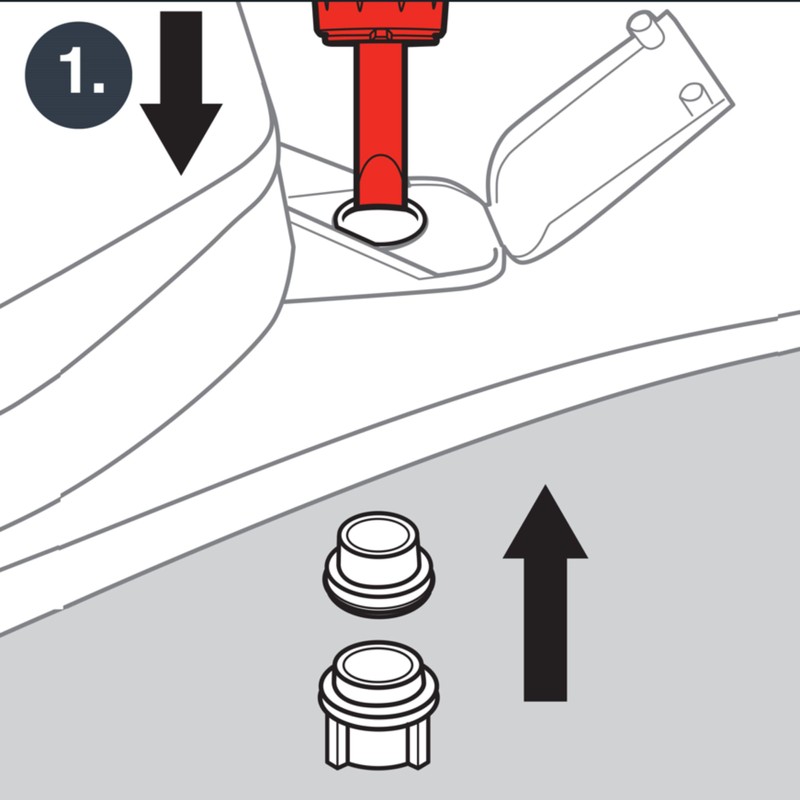 1.