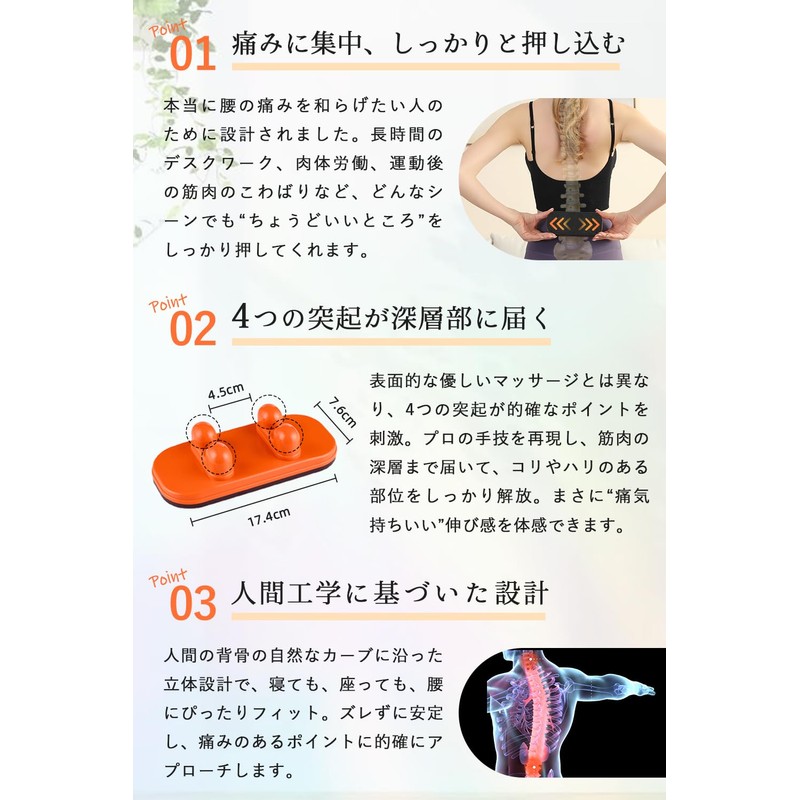 Point 01 痛みに集中、しっかりと押し込む

本当に腰の痛みを和らげたい人のために設計されました。長時間のデスクワーク、肉体労働、運動後の筋肉のこわばりなど、どんなシーンでも“ちょうどいいところ”をしっかり押してくれます。

Point 02 4つの突起が深層部に届く

4.5cm
7.6cm
17.4cm

表面的な優しいマッサージとは異なり、4つの突起が的確なポイントを刺激。プロの手技を再現し、筋肉の深層まで届いて、コリやハリのある部位をしっかり解放。まさに“痛気持ちいい”伸び感を体感できます。

Point 03 人間工学に基づいた設計

人間の背骨の自然なカーブに沿った立体設計で、寝ても、座っても、腰にぴったりフィット。ズレずに安定し、痛みのあるポイントに的確にアプローチします。