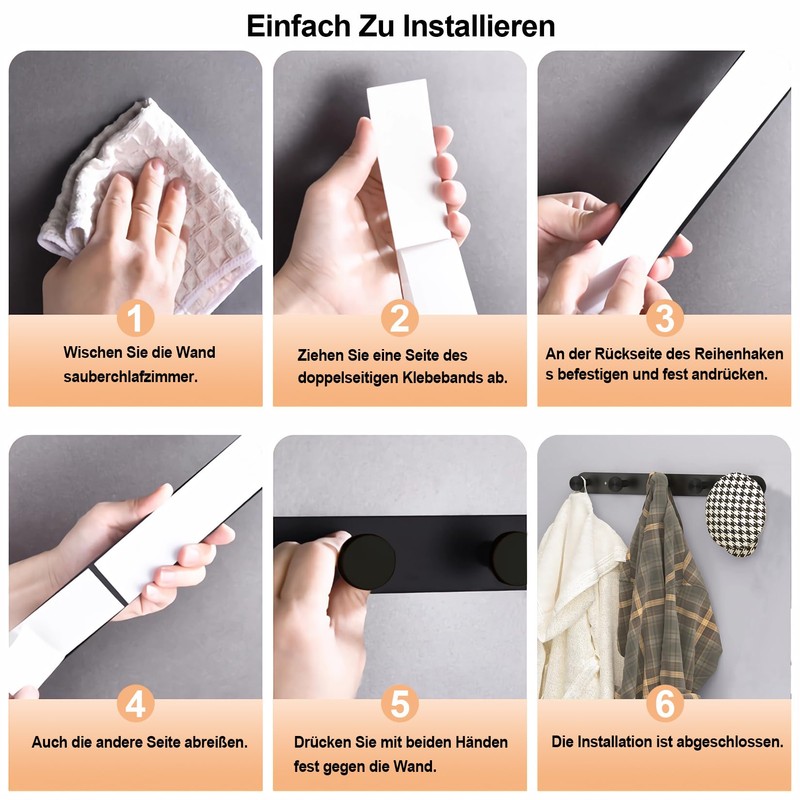 Einfach Zu Installieren

1

Wischen Sie die Wand sauberchlafzimmer.

2

Ziehen Sie eine Seite des doppelseitigen Klebebands ab.

3

An der Rückseite des Reihenhaken s befestigen und fest andrücken.

4

Auch die andere Seite abreißen.

5

Drücken Sie mit beiden Händen fest gegen die Wand.

6

Die Installation ist abgeschlossen.