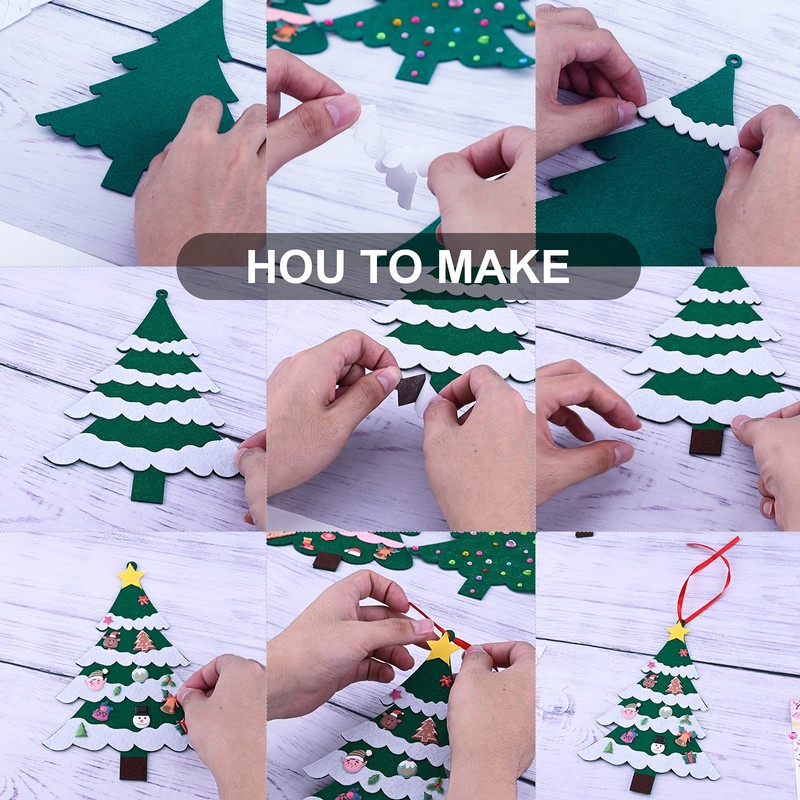 HOU TO MAKE