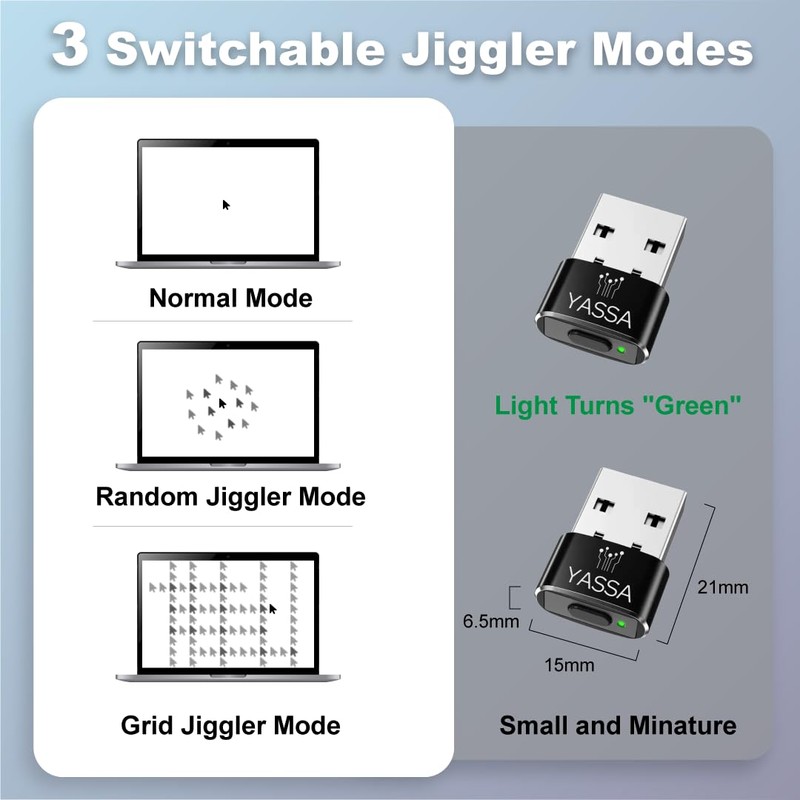 3 Switchable Jiggler Modes

Normal Mode

Random Jiggler Mode

Grid Jiggler Mode

YASSA

Light Turns "Green"

YASSA

21mm

6.5mm

15mm

Small and Minature